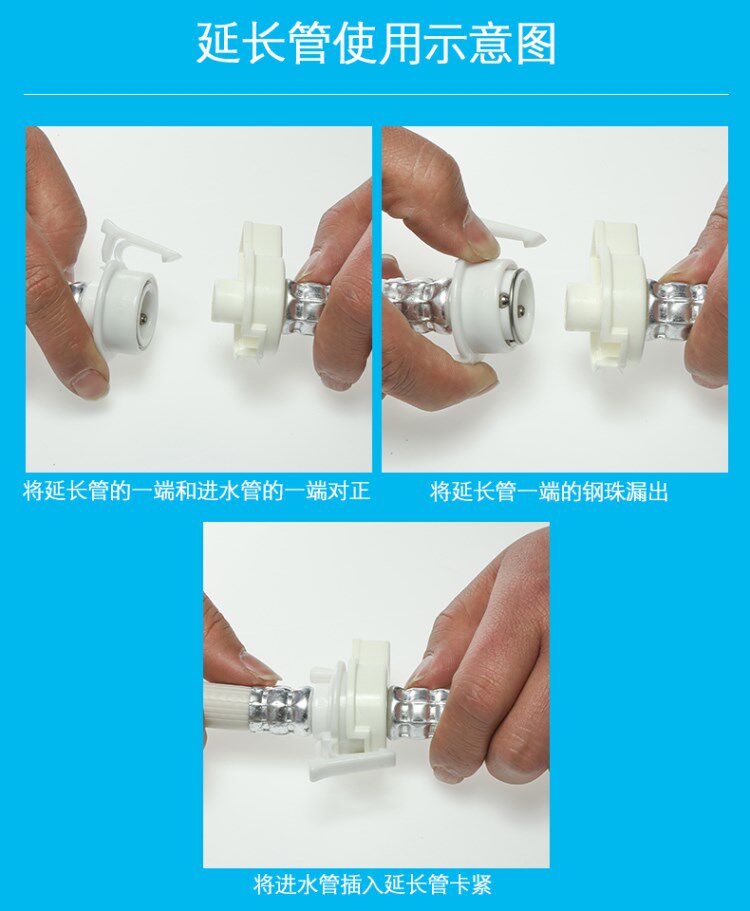 延长管使用示意图

将延长管的一端和进水管的一端对正

将延长管一端的钢珠漏出

将进水管插入延长管卡紧