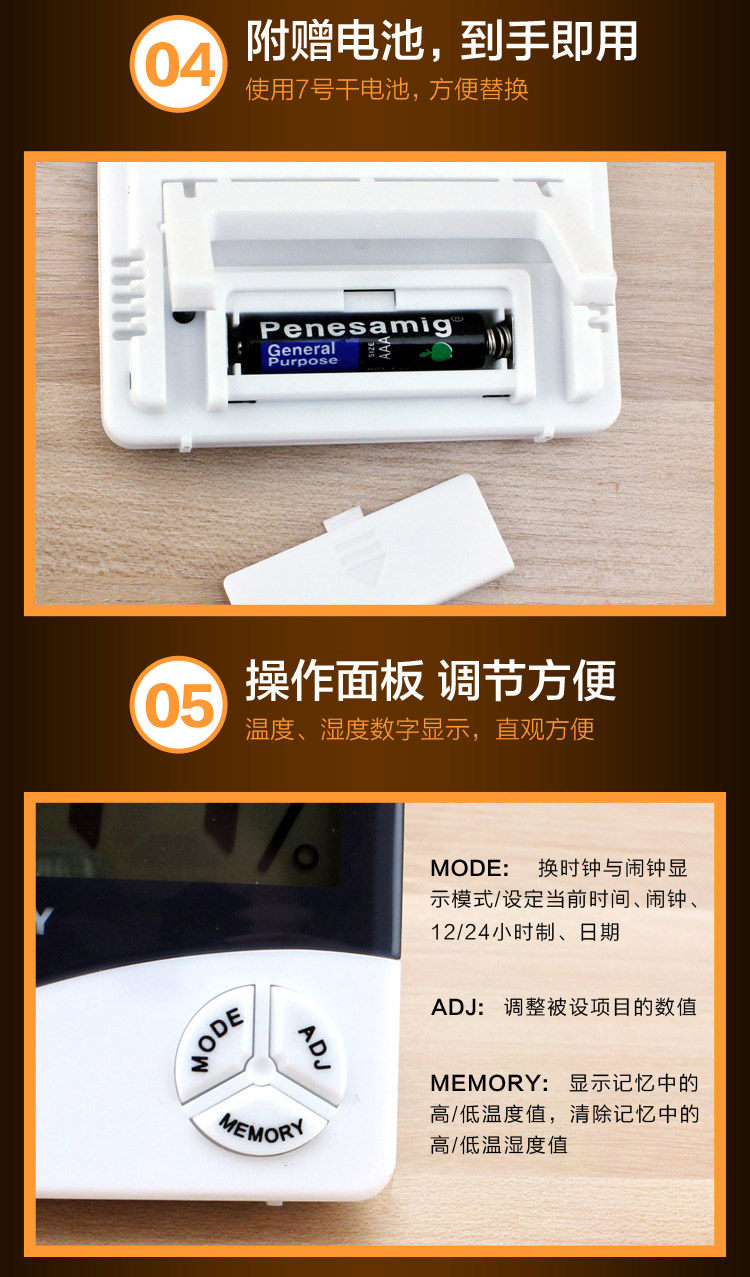 04 附赠电池，到手即用

使用7号干电池，方便替换

Penesamig

General Purpose

SIZE AAA

05 操作面板 调节方便

温度、湿度数字显示，直观方便

Y

MODE

ADJ

MEMORY

MODE: 换时钟与闹钟显示模式/设定当前时间、闹钟、12/24小时制、日期

ADJ: 调整被设项目的数值

MEMORY: 显示记忆中的高/低温度值，清除记忆中的高/低温湿度值