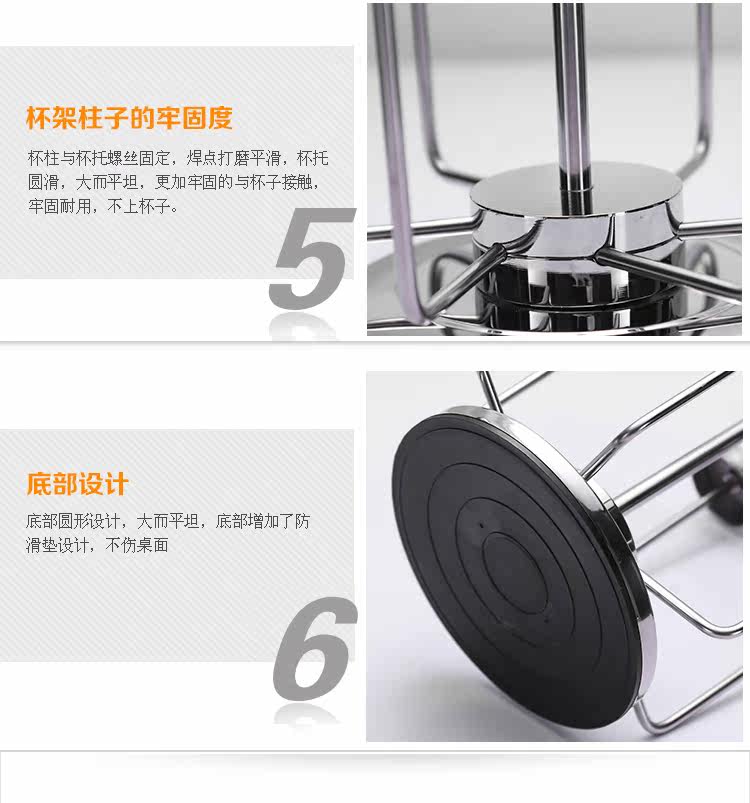 杯架柱子的牢固度

杯柱与杯托螺丝固定，焊点打磨平滑，杯托圆滑，大而平坦，更加牢固的与杯子接触，牢固耐用，不上杯子。

5

底部设计

底部圆形设计，大而平坦，底部增加了防滑垫设计，不伤桌面

6