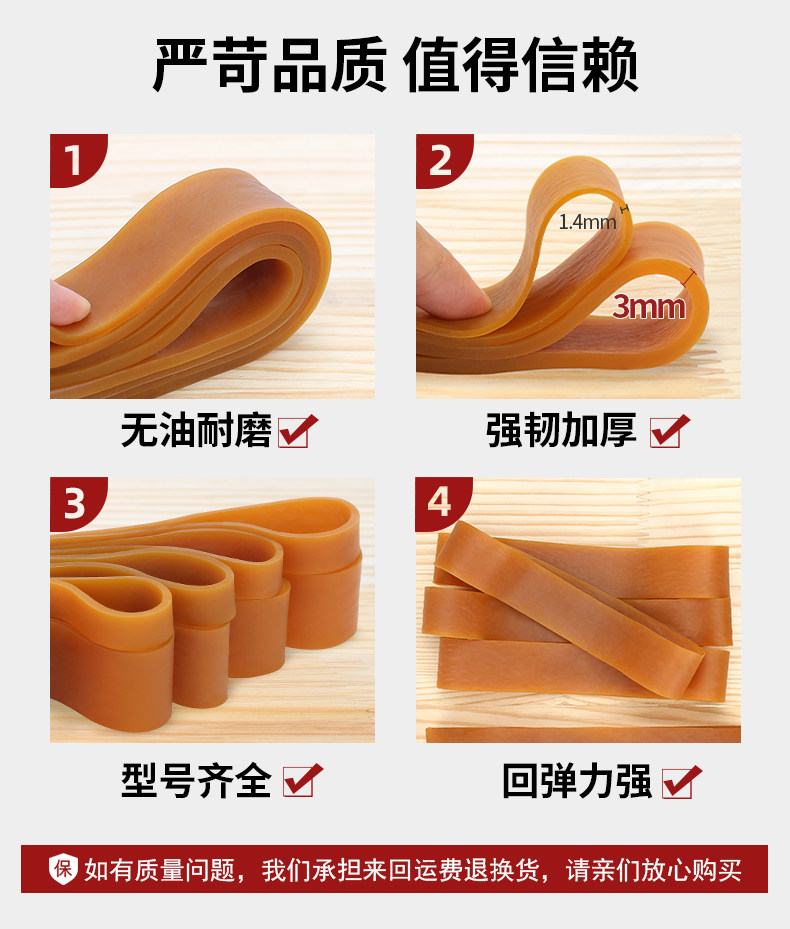 严苛品质 值得信赖

1

无油耐磨

2

1.4mm

3mm

强韧加厚

3

型号齐全

4

回弹力强

保 如有质量问题，我们承担来回运费退换货，请亲们放心购买