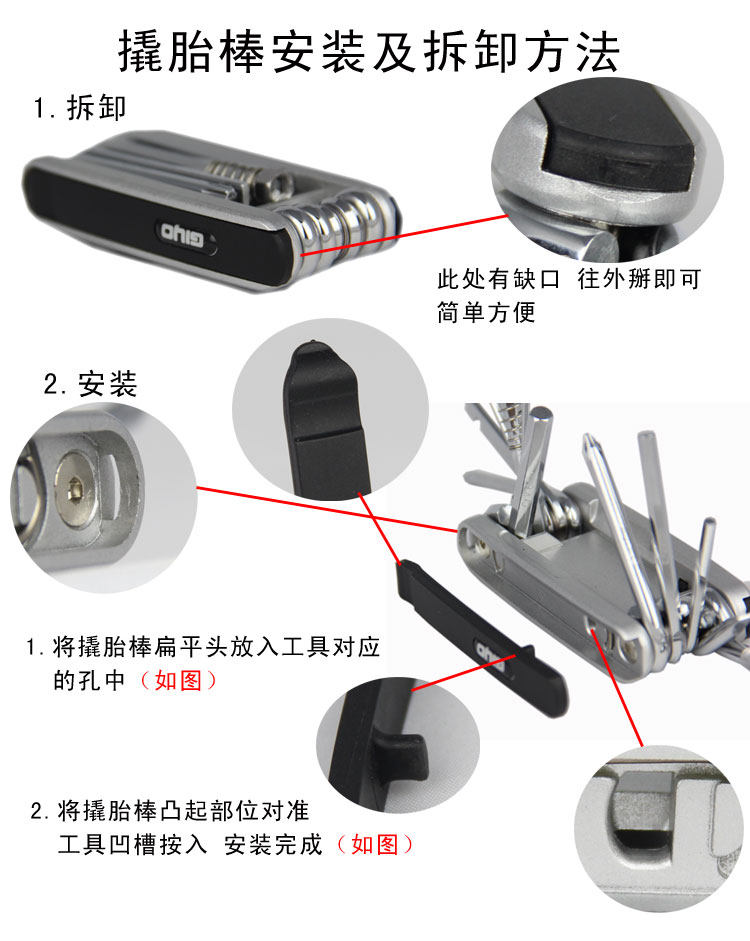 撬胎棒安装及拆卸方法

1. 拆卸

GIYO

此处有缺口 往外掰即可
简单方便

2. 安装

GIYO

1. 将撬胎棒扁平头放入工具对应的孔中（如图）

2. 将撬胎棒凸起部位对准工具凹槽按入 安装完成（如图）