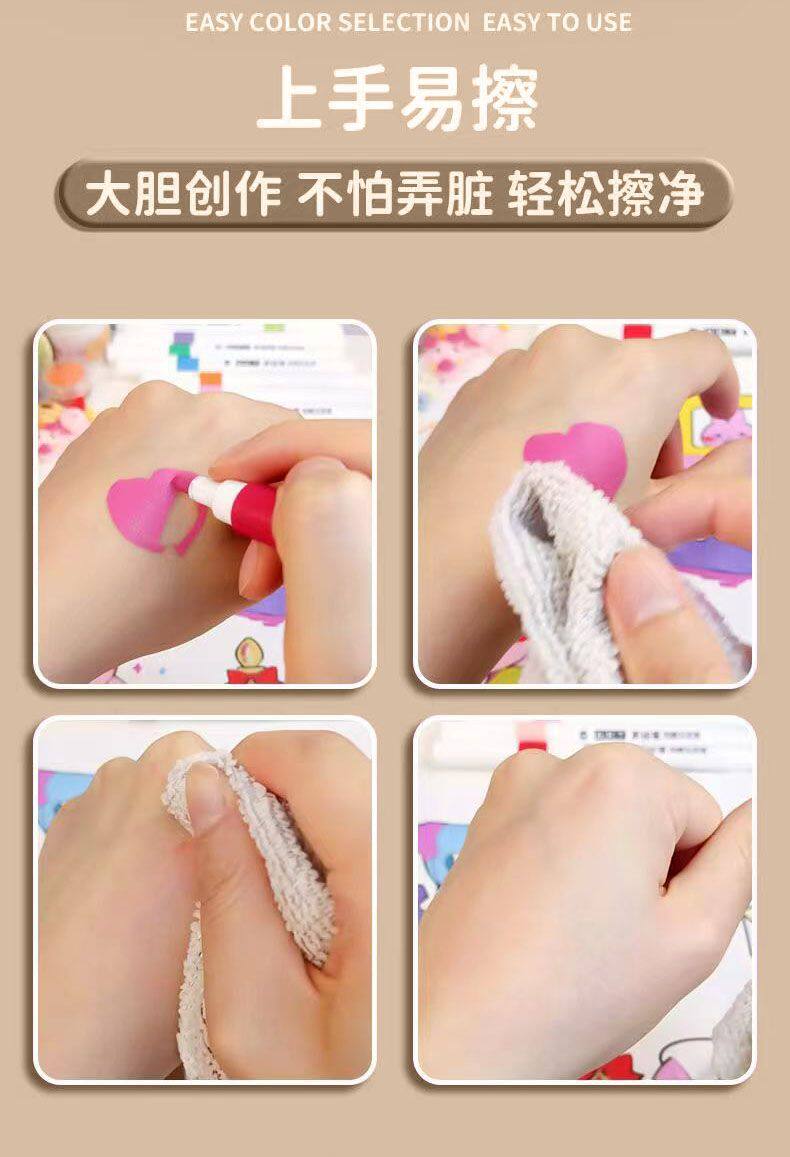 EASY COLOR SELECTION EASY TO USE

上手易擦

大胆创作 不怕弄脏 轻松擦净