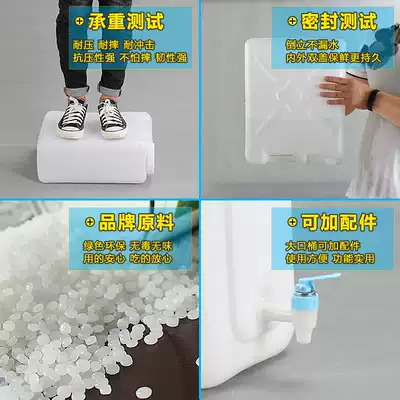 + 承重测试

耐压 耐摔 耐冲击
抗压性强 不怕摔 韧性强

+ 密封测试

倒立不漏水
内外双盖保鲜更持久

+ 品牌原料

绿色环保 无毒无味
用的安心 吃的放心

+ 可加配件

大口桶可加配件
使用方便 功能实用