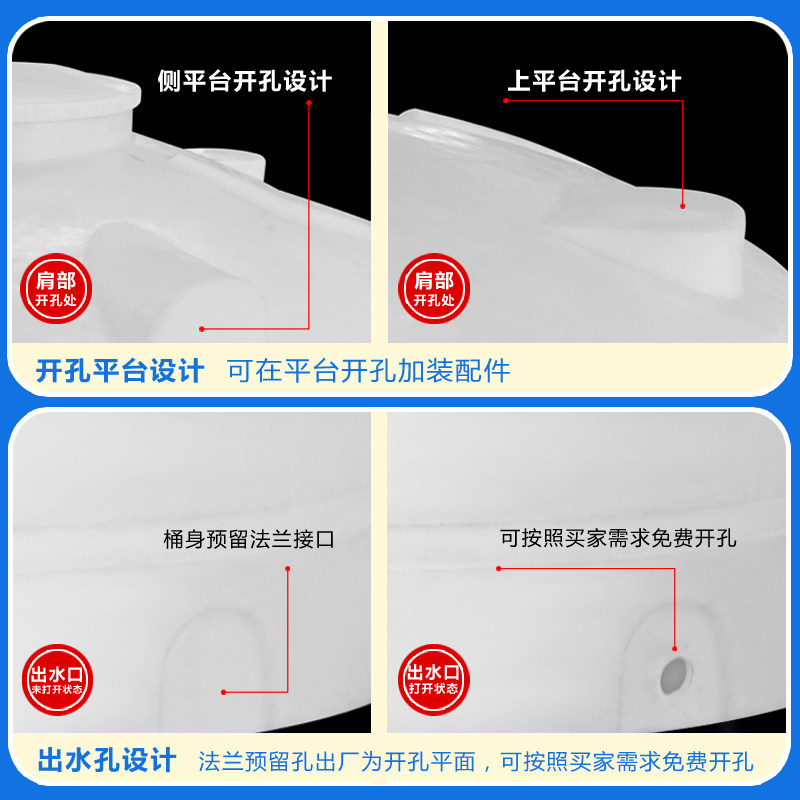 侧平台开孔设计

肩部
开孔处

上平台开孔设计

肩部
开孔处

开孔平台设计 可在平台开孔加装配件

桶身预留法兰接口

出水口
未打开状态

可按照买家需求免费开孔

出水口
打开状态

出水孔设计 法兰预留孔出厂为开孔平面，可按照买家需求免费开孔