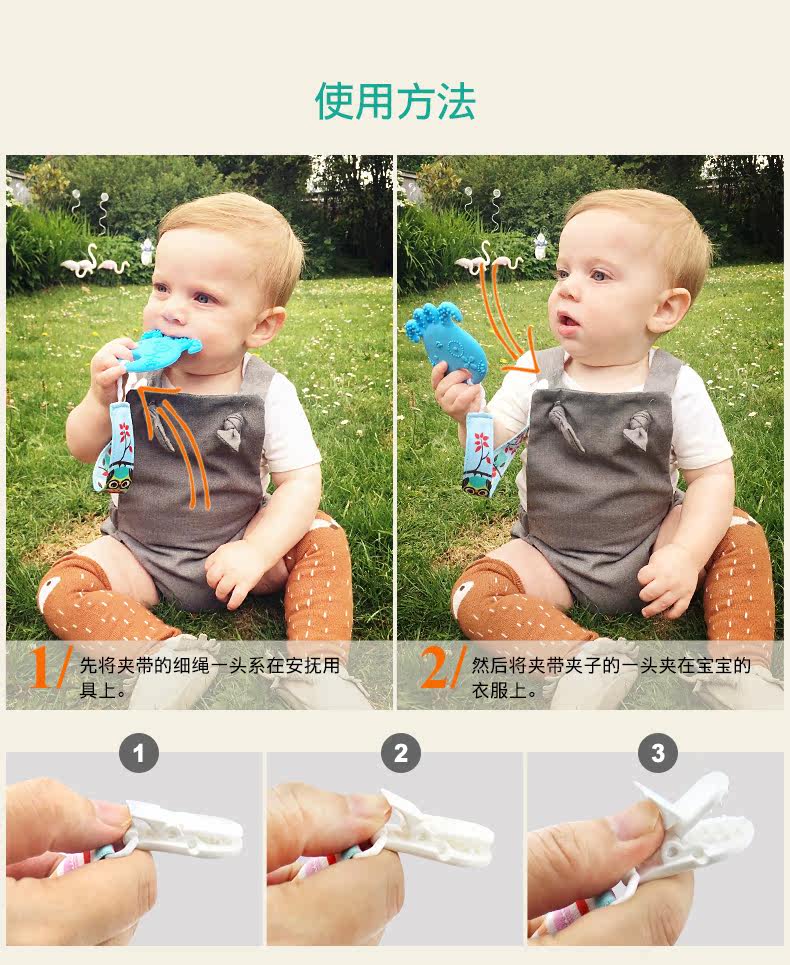 使用方法

1/ 先将夹带的细绳一头系在安抚用具上。

2/ 然后将夹带夹子的一头夹在宝宝的衣服上。

1

2

3