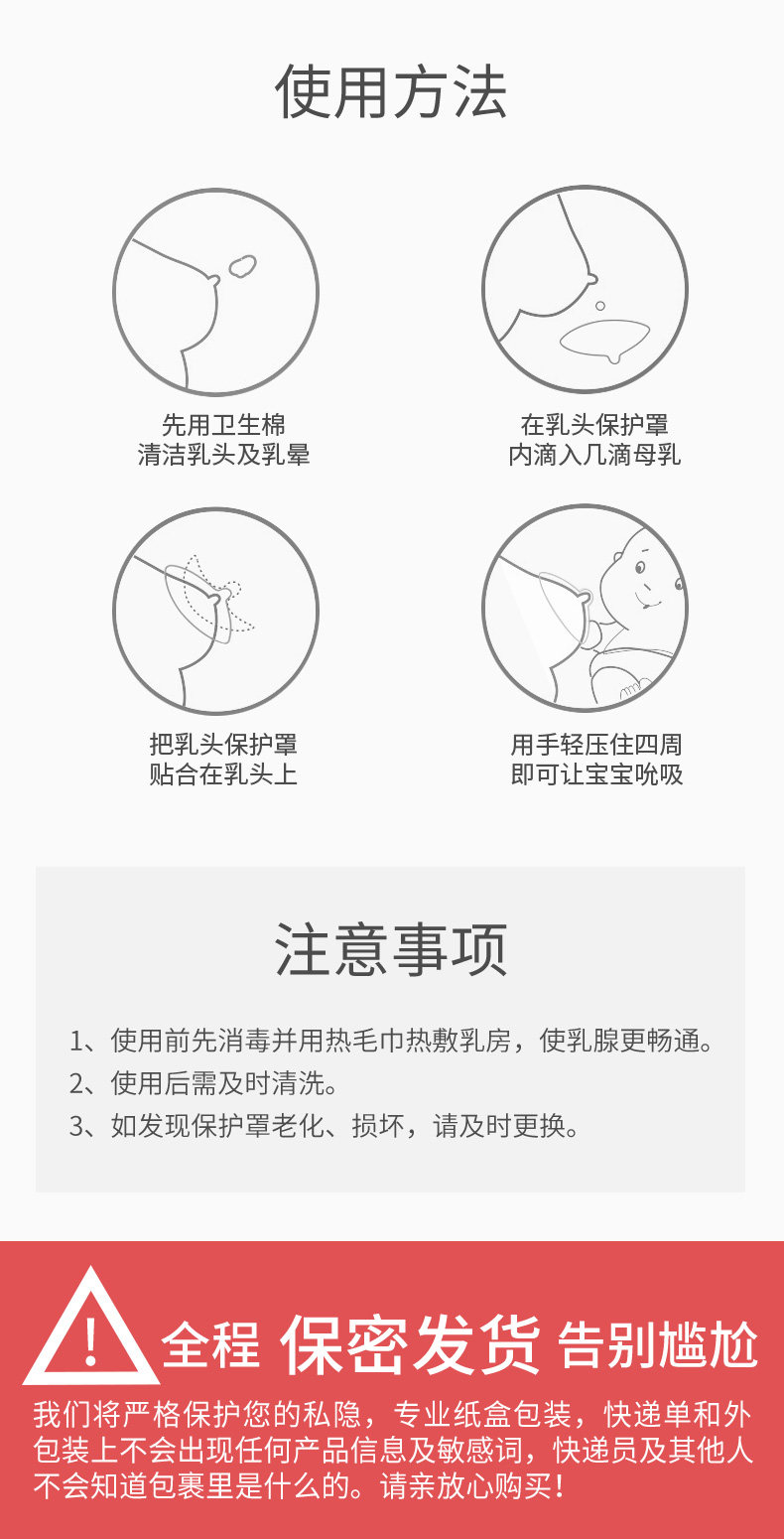 使用方法

先用卫生棉
清洁乳头及乳晕

在乳头保护罩
内滴入几滴母乳

把乳头保护罩
贴合在乳头上

用手轻压住四周
即可让宝宝吮吸

注意事项

1、使用前先消毒并用热毛巾热敷乳房，使乳腺更畅通。
2、使用后需及时清洗。
3、如发现保护罩老化、损坏，请及时更换。

!

全程 保密发货 告别尴尬

我们将严格保护您的私隐，专业纸盒包装，快递单和外包装上不会出现任何产品信息及敏感词，快递员及其他人不会知道包裹里是什么的。请亲放心购买！