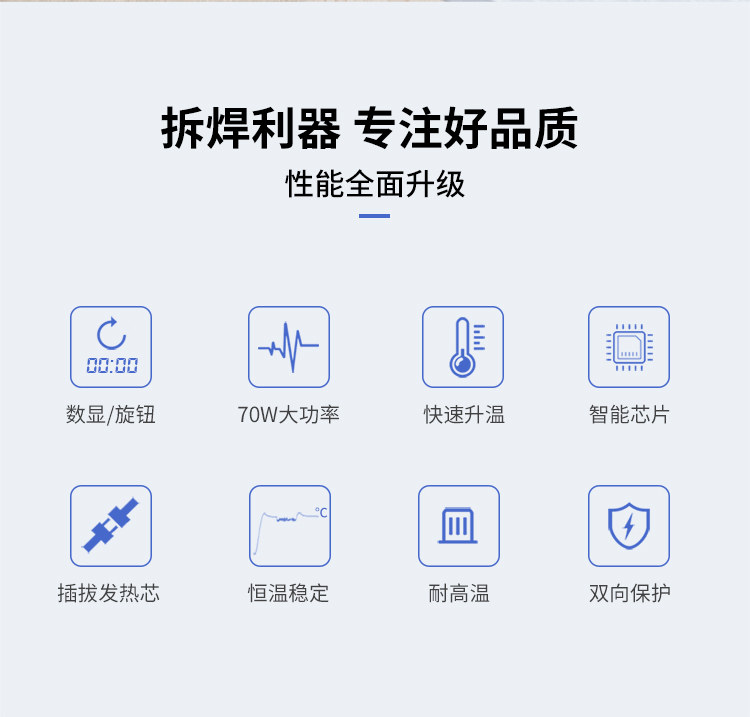 拆焊利器 专注好品质

性能全面升级

00:00

数显/旋钮

70W大功率

快速升温

智能芯片

插拔发热芯

°C

恒温稳定

耐高温

双向保护