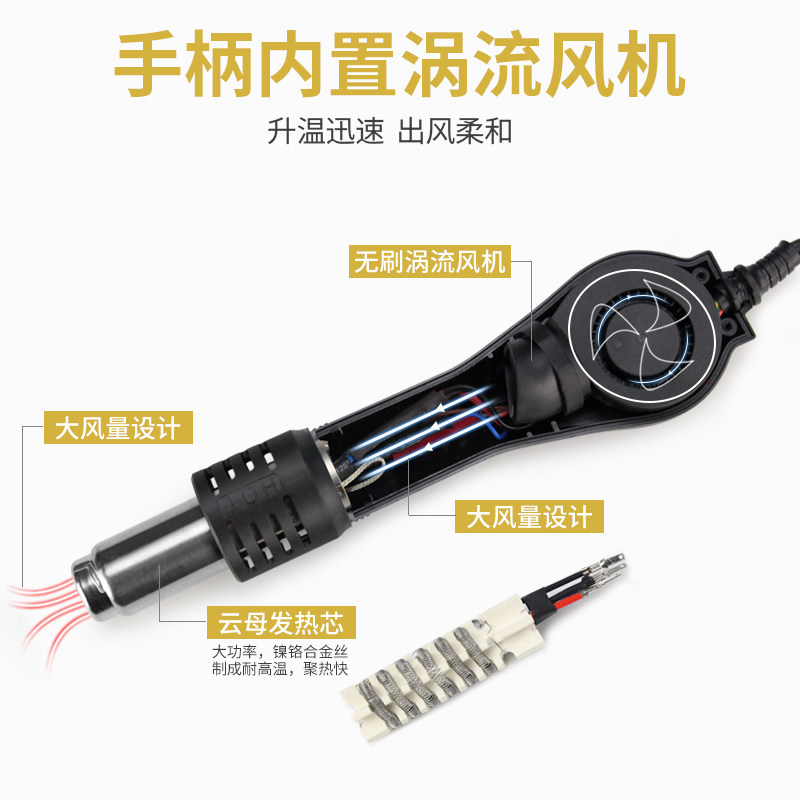 手柄内置涡流风机

升温迅速 出风柔和

无刷涡流风机

大风量设计

大风量设计

云母发热芯

大功率，镍铬合金丝制成耐高温，聚热快