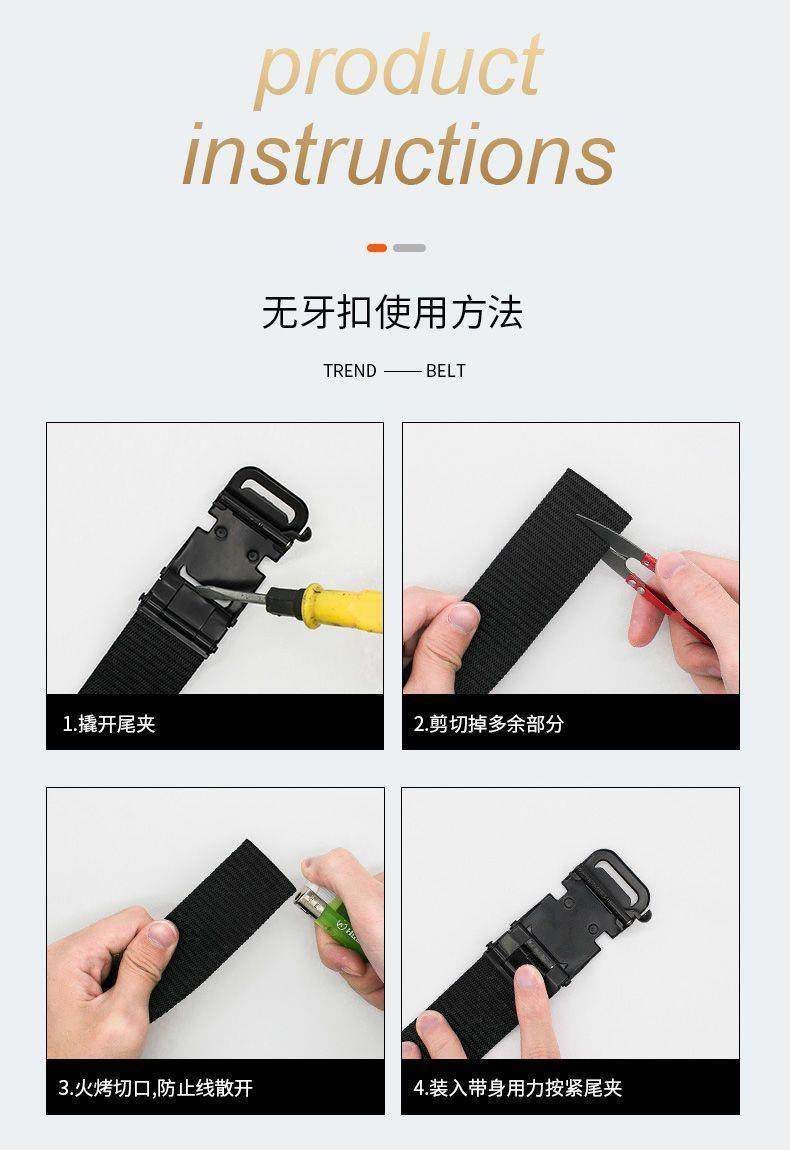 product instructions

无牙扣使用方法

TREND —— BELT

1.撬开尾夹

2.剪切掉多余部分

3.火烤切口,防止线散开

4.装入带身用力按紧尾夹