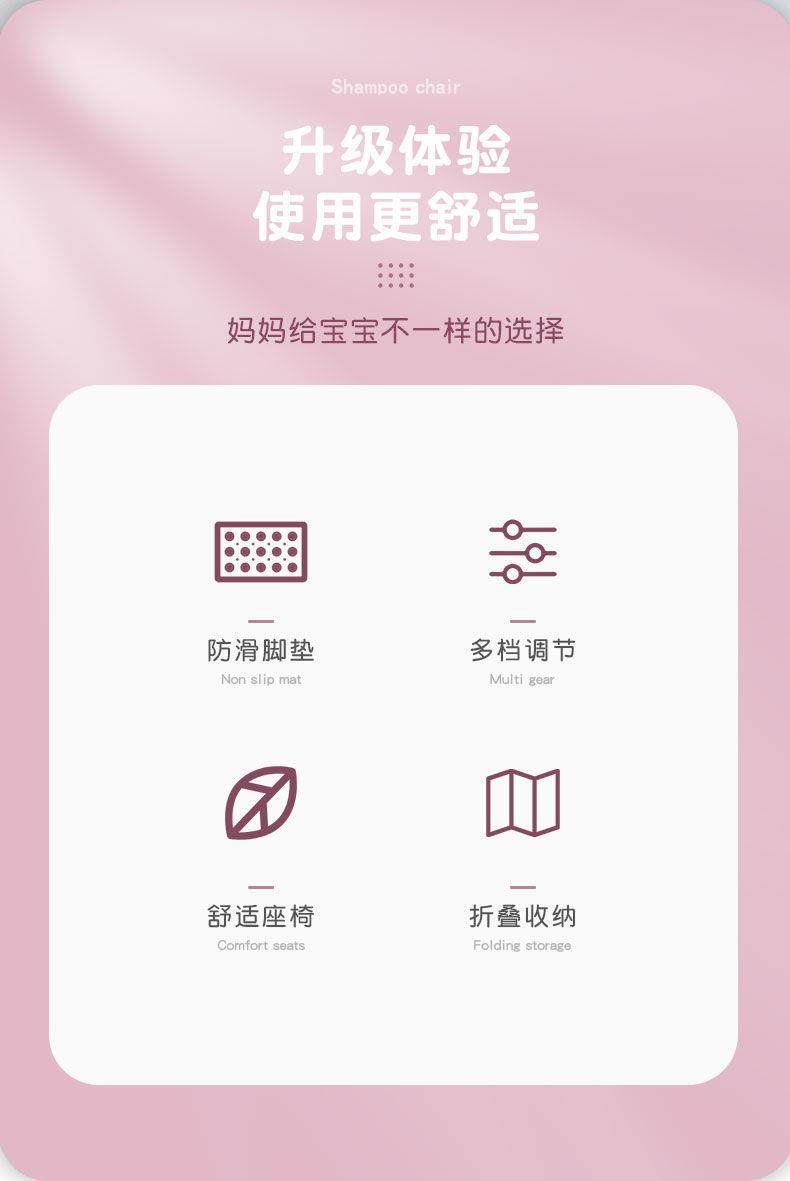 Shampoo chair

升级体验
使用更舒适

妈妈给宝宝不一样的选择

防滑脚垫
Non slip mat

多档调节
Multi gear

舒适座椅
Comfort seats

折叠收纳
Folding storage