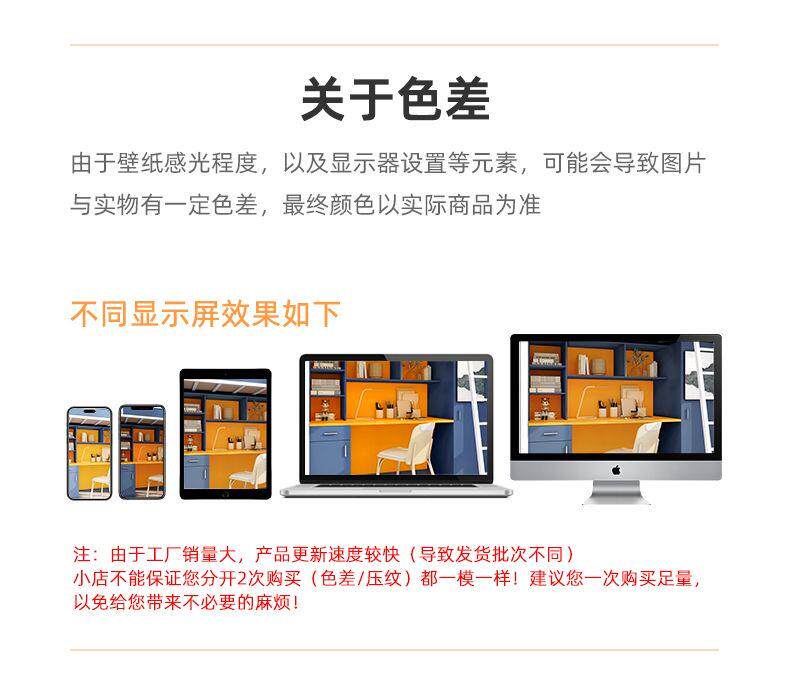 关于色差

由于壁纸感光程度，以及显示器设置等元素，可能会导致图片与实物有一定色差，最终颜色以实际商品为准

不同显示屏效果如下

注：由于工厂销量大，产品更新速度较快（导致发货批次不同）
小店不能保证您分开2次购买（色差/压纹）都一模一样！建议您一次购买足量，以免给您带来不必要的麻烦！