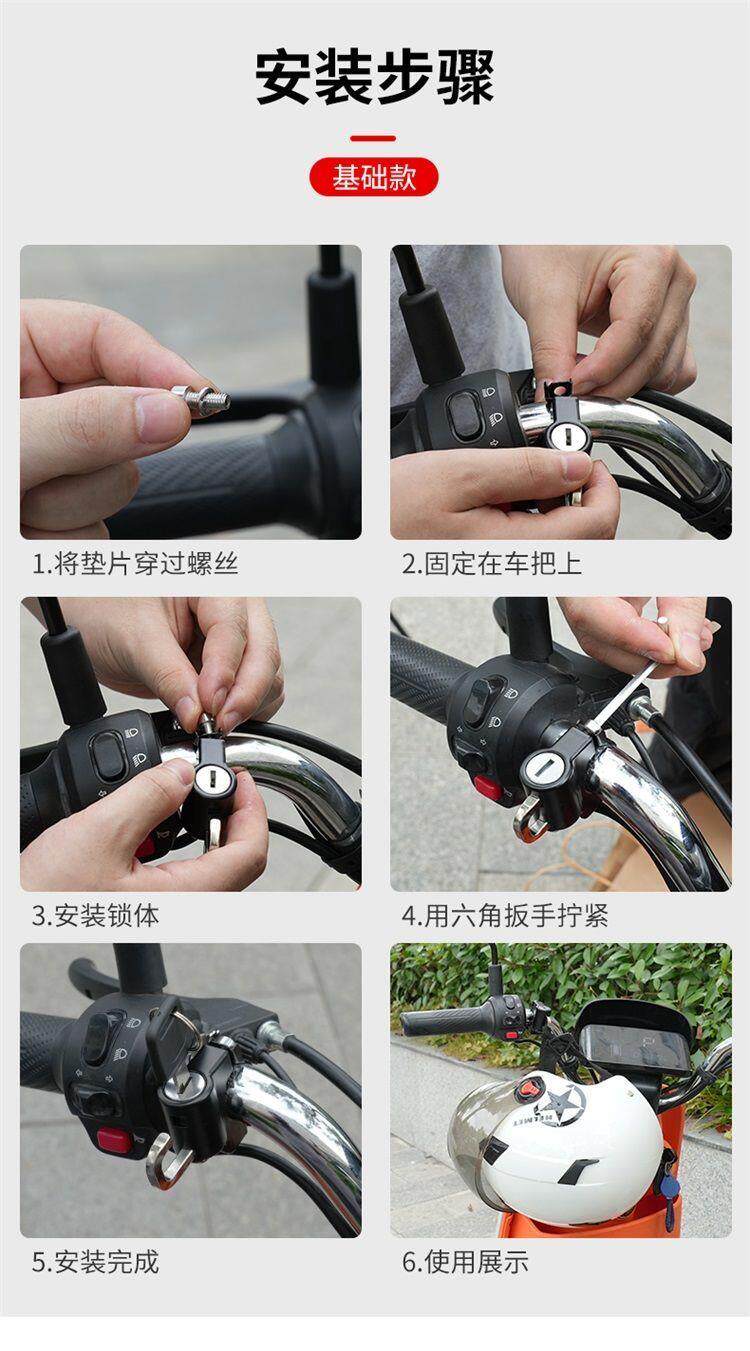 安装步骤

基础款

1.将垫片穿过螺丝

2.固定在车把上

3.安装锁体

4.用六角扳手拧紧

5.安装完成

6.使用展示