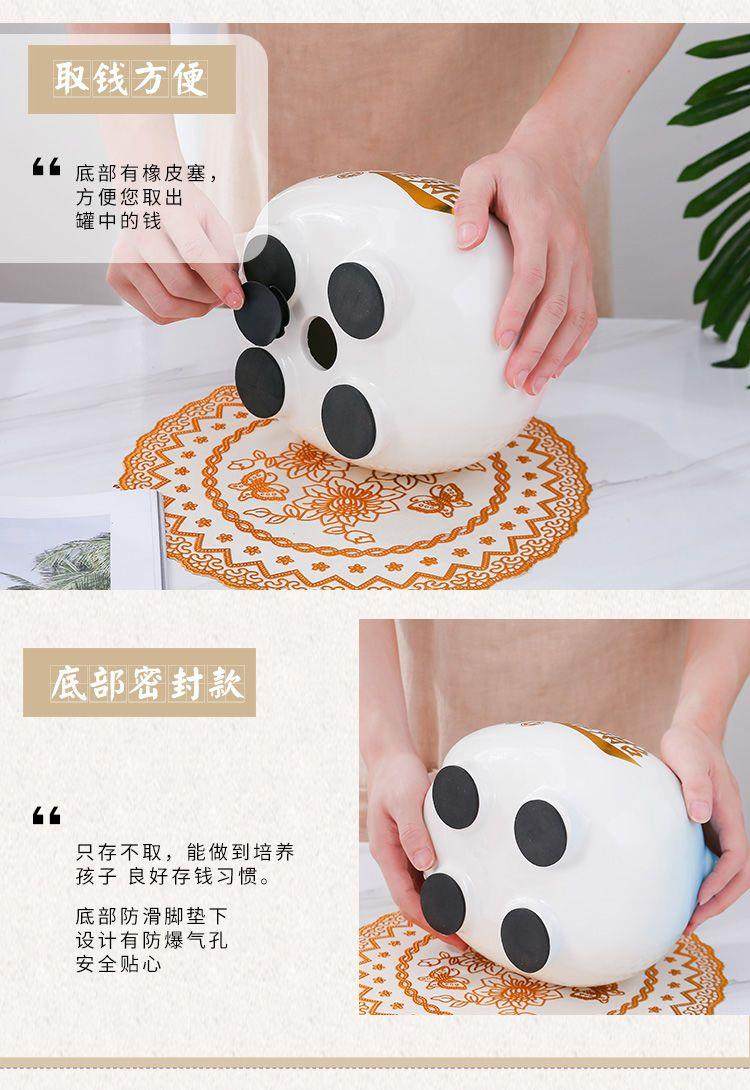 取钱方便

“ 底部有橡皮塞，方便您取出罐中的钱

底部密封款

“ 只存不取，能做到培养孩子 良好存钱习惯。

底部防滑脚垫下设计有防爆气孔安全贴心