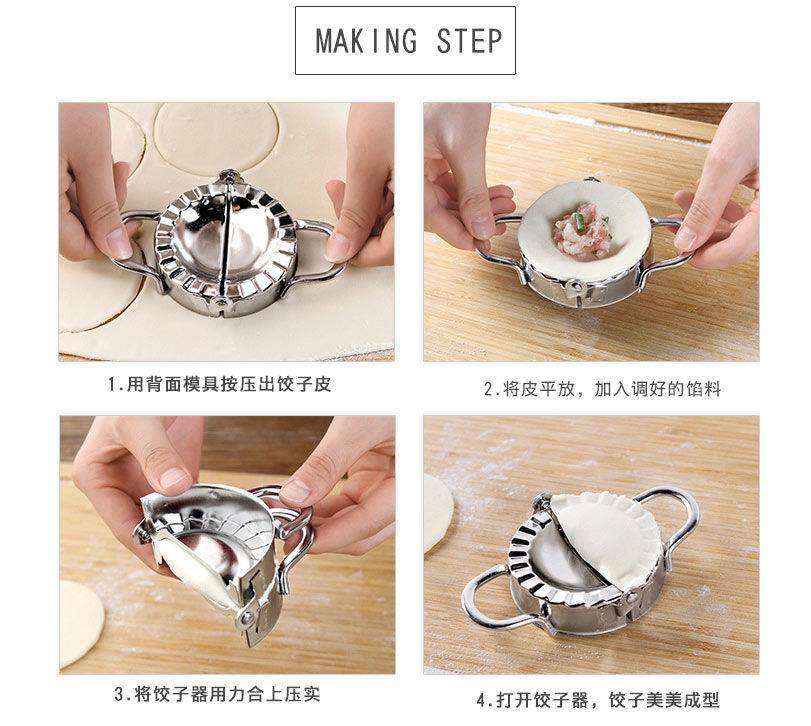 MAKING STEP

1.用背面模具按压出饺子皮

2.将皮平放，加入调好的馅料

3.将饺子器用力合上压实

4.打开饺子器，饺子美美成型