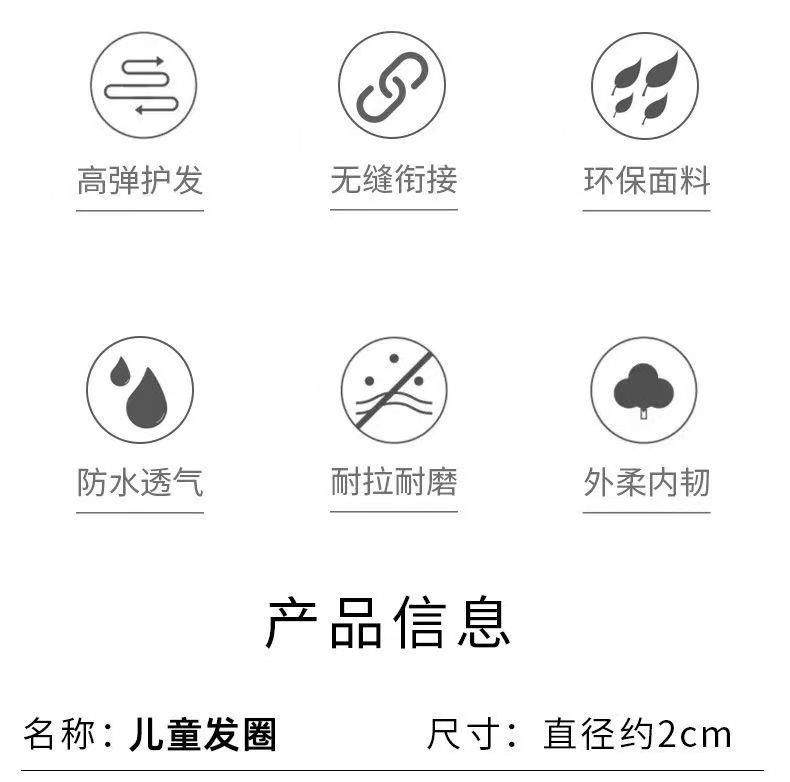 高弹护发

无缝衔接

环保面料

防水透气

耐拉耐磨

外柔内韧

产品信息

名称：儿童发圈 尺寸：直径约2cm