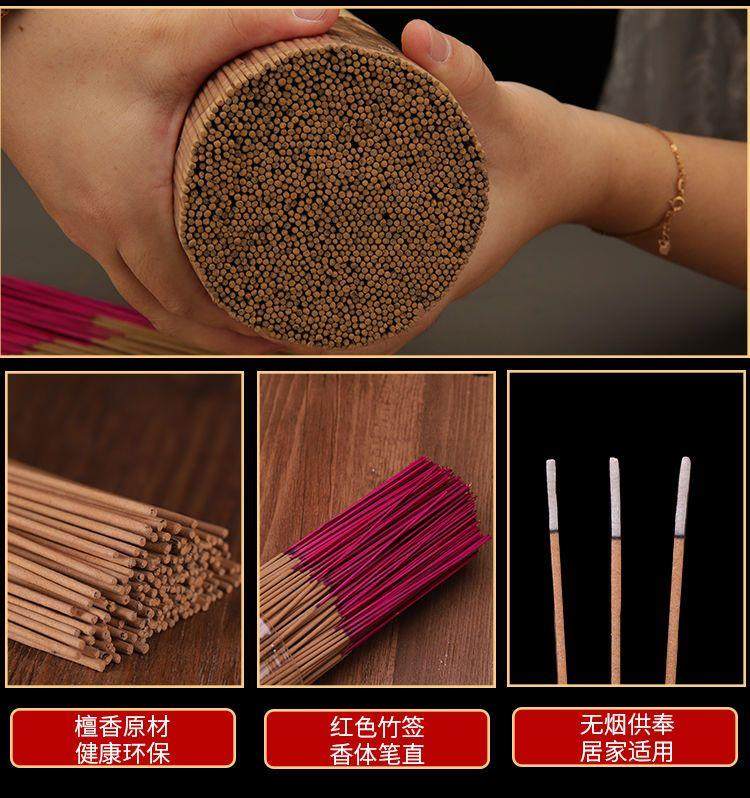 檀香原材
健康环保

红色竹签
香体笔直

无烟供奉
居家适用