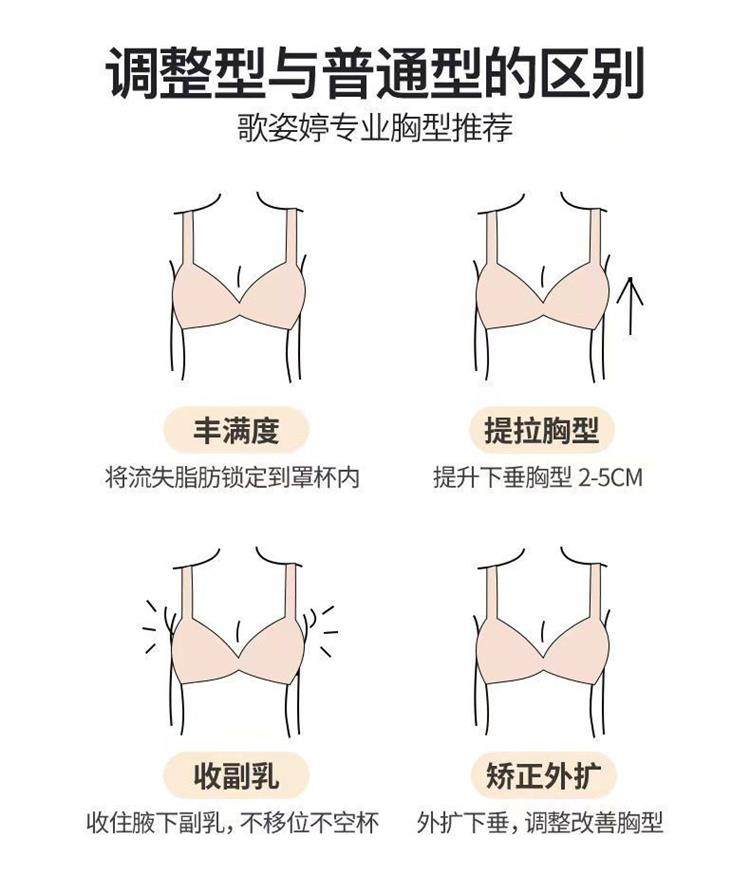 调整型与普通型的区别
歌姿婷专业胸型推荐

丰满度
将流失脂肪锁定到罩杯内

提拉胸型
提升下垂胸型 2-5CM

收副乳
收住腋下副乳，不移位不空杯

矫正外扩
外扩下垂，调整改善胸型