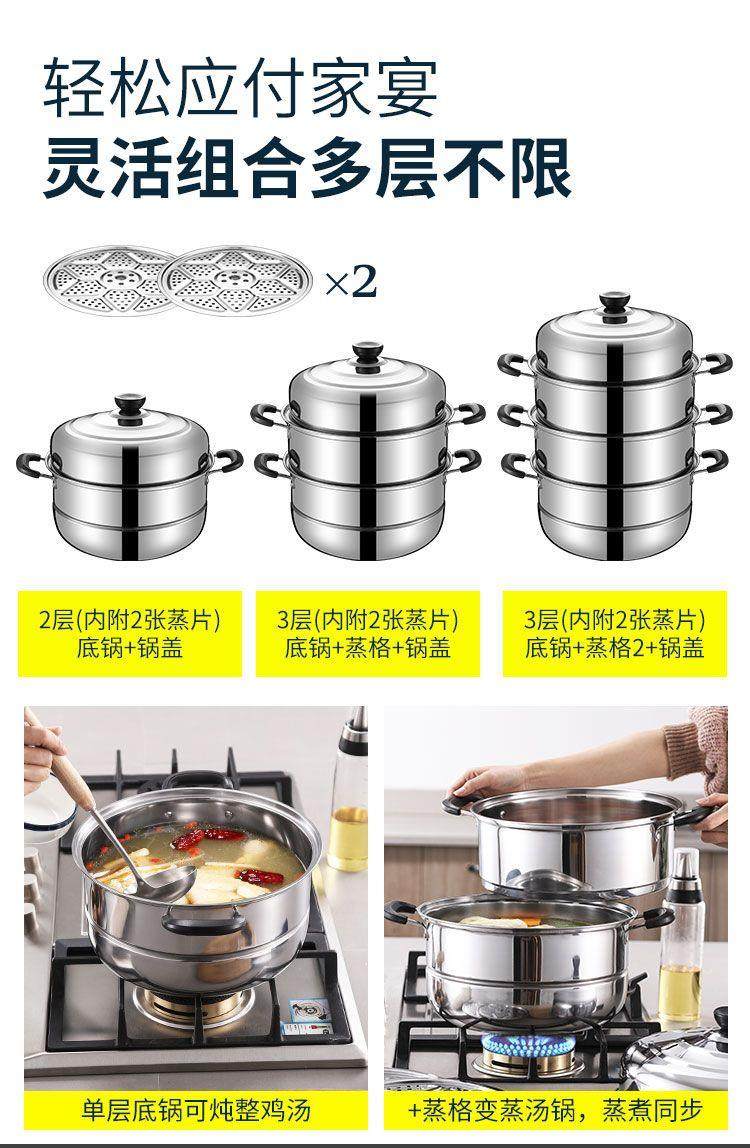 轻松应付家宴
灵活组合多层不限

×2

2层(内附2张蒸片)
底锅+锅盖

3层(内附2张蒸片)
底锅+蒸格+锅盖

3层(内附2张蒸片)
底锅+蒸格2+锅盖

单层底锅可炖整鸡汤

+蒸格变蒸汤锅，蒸煮同步