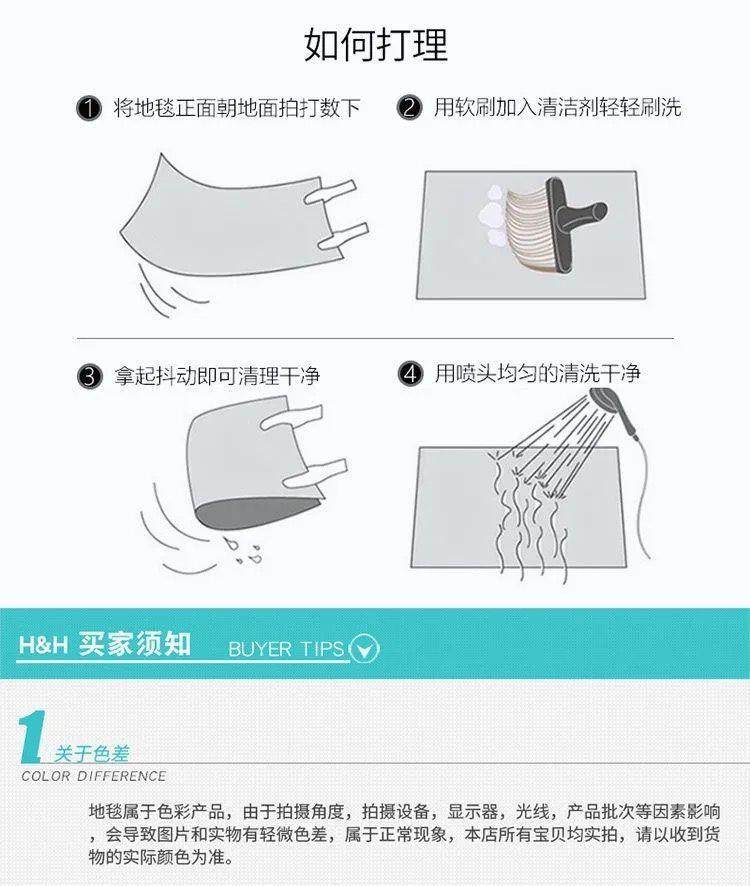 如何打理

1 将地毯正面朝地面拍打数下

2 用软刷加入清洁剂轻轻刷洗

3 拿起抖动即可清理干净

4 用喷头均匀的清洗干净

H&H 买家须知 BUYER TIPS

1 关于色差
COLOR DIFFERENCE

地毯属于色彩产品，由于拍摄角度，拍摄设备，显示器，光线，产品批次等因素影响，会导致图片和实物有轻微色差，属于正常现象，本店所有宝贝均实拍，请以收到货物的实际颜色为准。