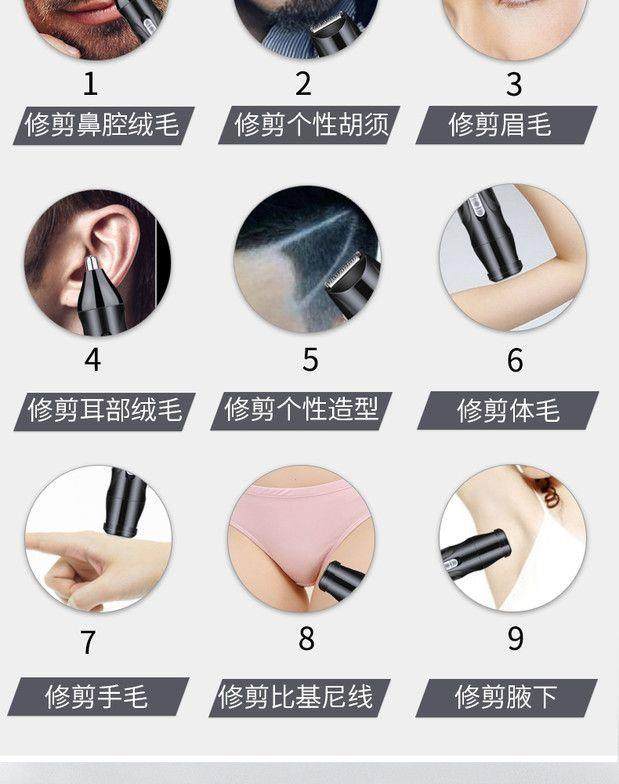 1
修剪鼻腔绒毛

2
修剪个性胡须

3
修剪眉毛

4
修剪耳部绒毛

5
修剪个性造型

6
修剪体毛

7
修剪手毛

8
修剪比基尼线

9
修剪腋下