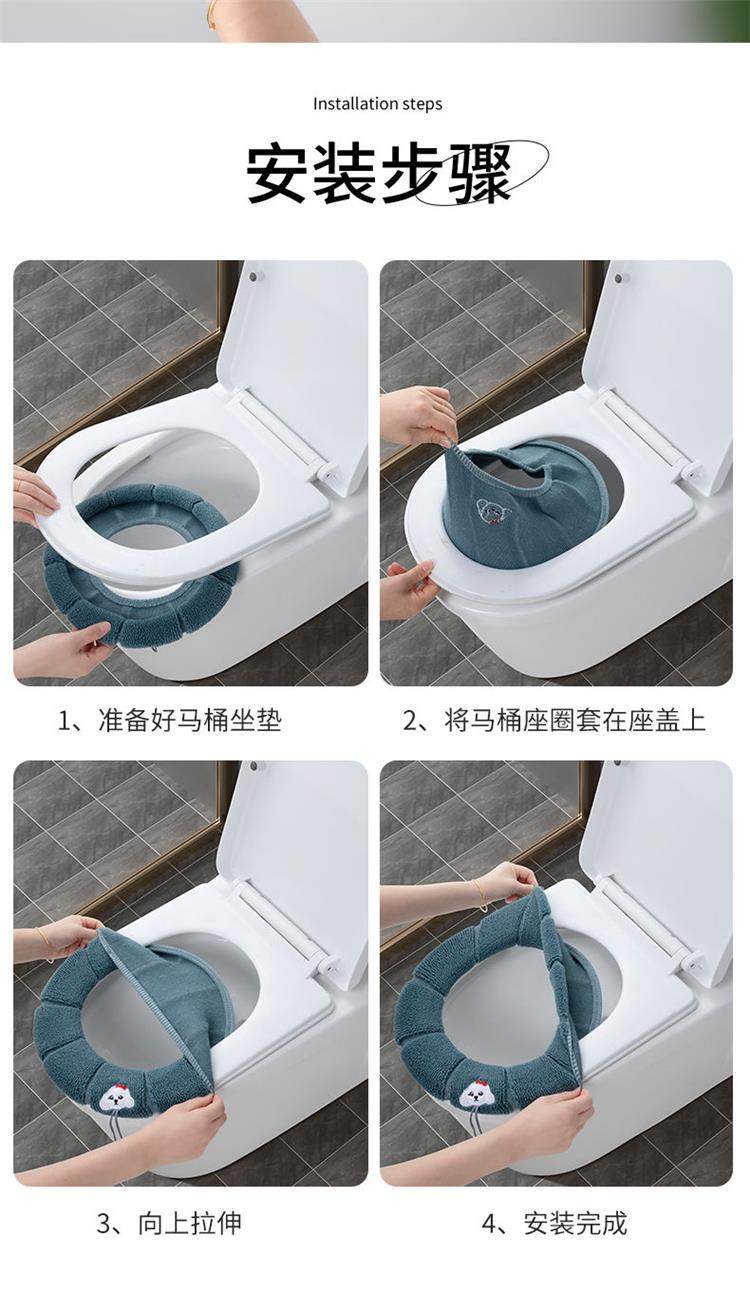 Installation steps

安装步骤

1、准备好马桶坐垫

2、将马桶座圈套在座盖上

3、向上拉伸

4、安装完成