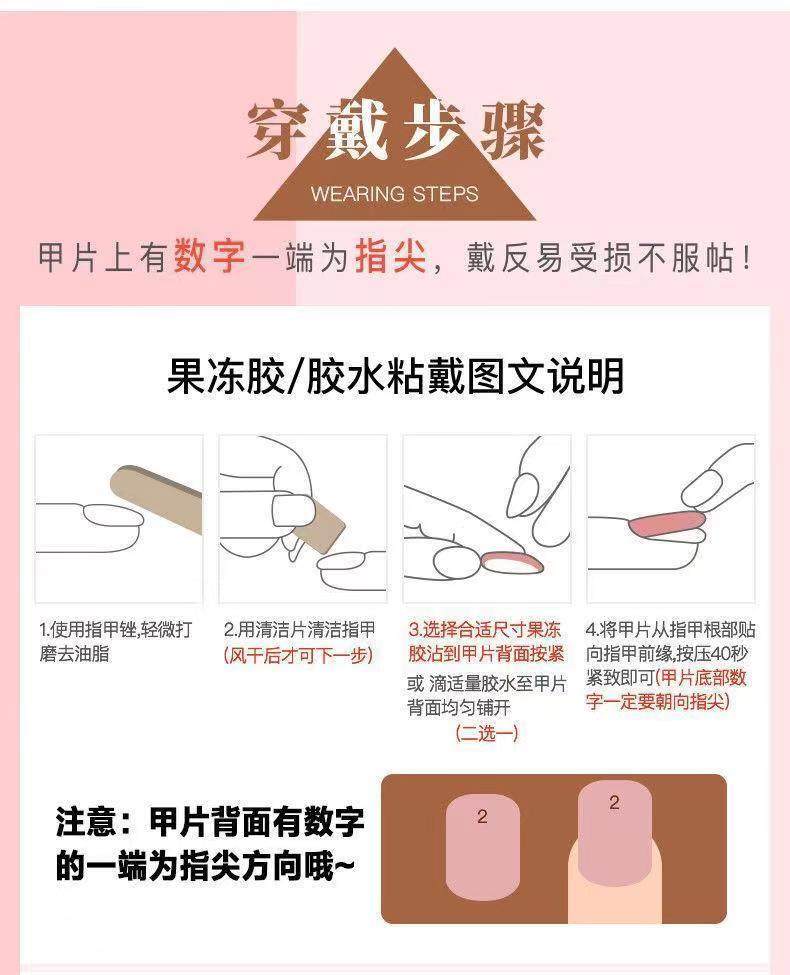 穿戴步骤
WEARING STEPS

甲片上有数字一端为指尖，戴反易受损不服帖！

果冻胶/胶水粘戴图文说明

1.使用指甲锉,轻微打磨去油脂

2.用清洁片清洁指甲（风干后才可下一步）

3.选择合适尺寸果冻胶沾到甲片背面按紧
或 滴适量胶水至甲片背面均匀铺开
（二选一）

4.将甲片从指甲根部贴向指甲前缘,按压40秒紧致即可(甲片底部数字一定要朝向指尖)

注意：甲片背面有数字的一端为指尖方向哦~

2

2