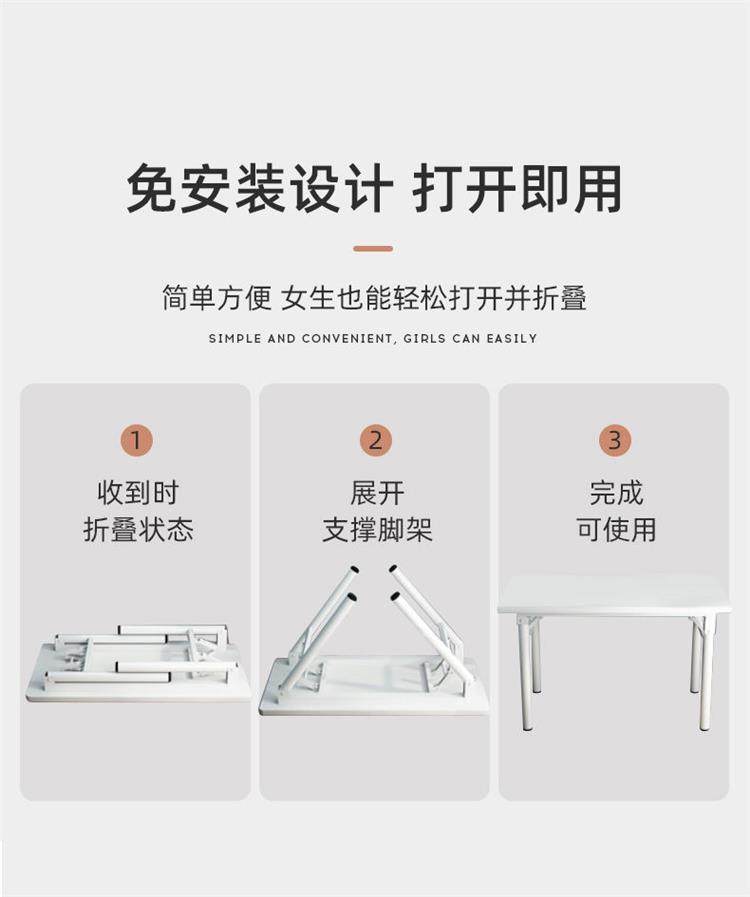 免安装设计 打开即用

简单方便 女生也能轻松打开并折叠

SIMPLE AND CONVENIENT, GIRLS CAN EASILY

1
收到时
折叠状态

2
展开
支撑脚架

3
完成
可使用