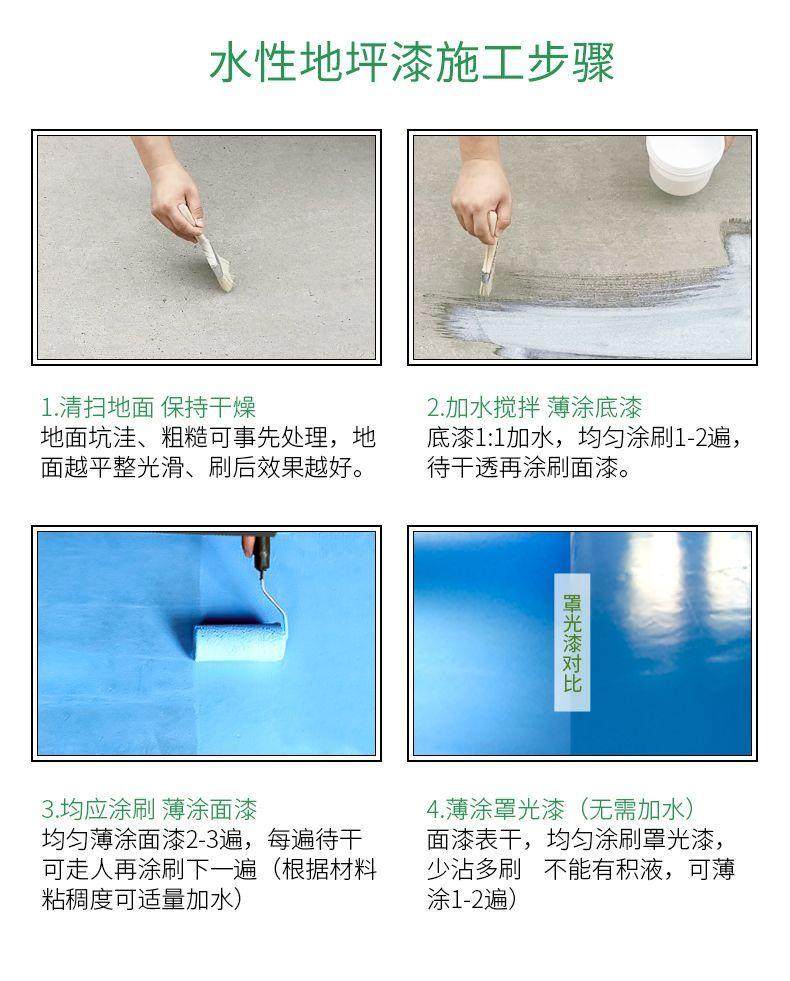 水性地坪漆施工步骤

1.清扫地面 保持干燥
地面坑洼、粗糙可事先处理，地面越平整光滑、刷后效果越好。

2.加水搅拌 薄涂底漆
底漆1:1加水，均匀涂刷1-2遍，待干透再涂刷面漆。

罩光漆对比

3.均应涂刷 薄涂面漆
均匀薄涂面漆2-3遍，每遍待干可走人再涂刷下一遍（根据材料粘稠度可适量加水）

4.薄涂罩光漆（无需加水）
面漆表干，均匀涂刷罩光漆，少沾多刷 不能有积液，可薄涂1-2遍）