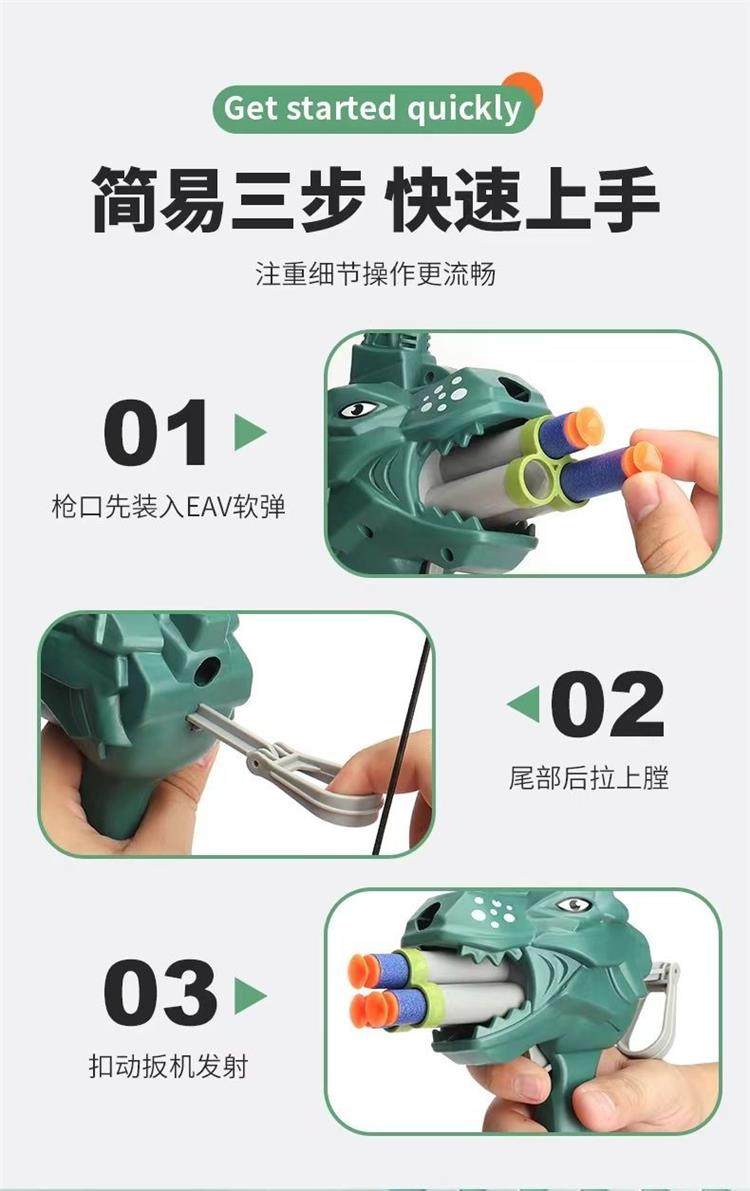 Get started quickly

简易三步 快速上手

注重细节操作更流畅

01

枪口先装入EAV软弹

02

尾部后拉上膛

03

扣动扳机发射