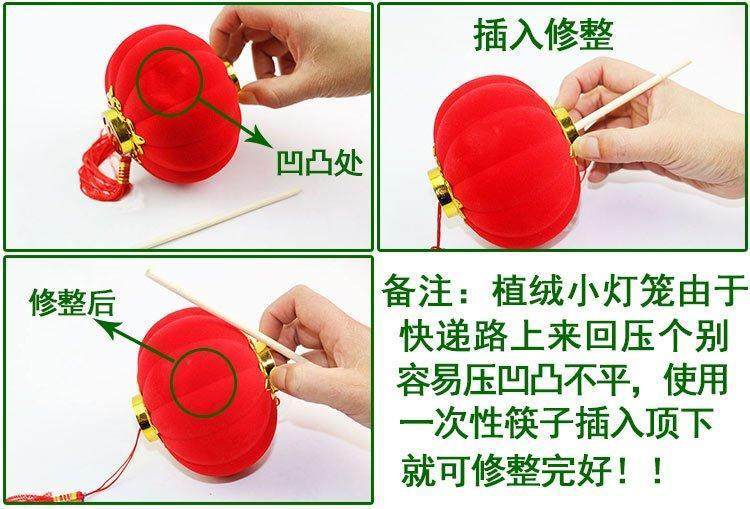 凹凸处

插入修整

修整后

备注：植绒小灯笼由于快递路上来回压个别容易压凹凸不平，使用一次性筷子插入顶下就可修整完好！！