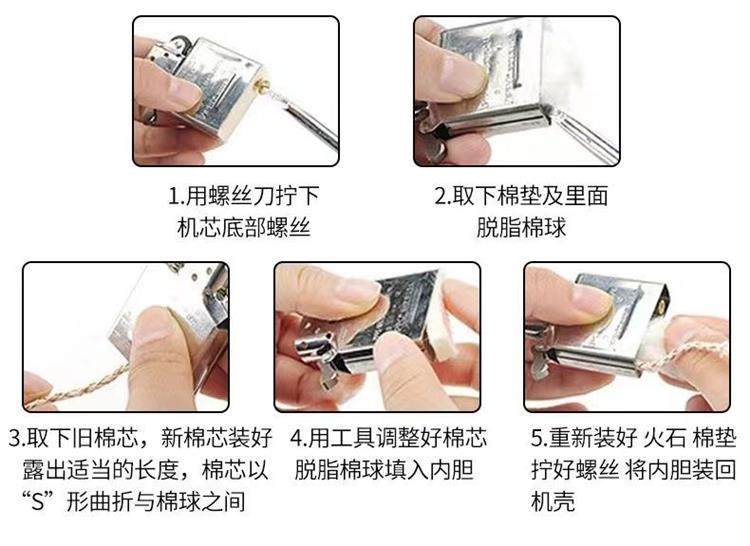 1.用螺丝刀拧下机芯底部螺丝

2.取下棉垫及里面脱脂棉球

3.取下旧棉芯，新棉芯装好露出适当的长度，棉芯以“S”形曲折与棉球之间

4.用工具调整好棉芯脱脂棉球填入内胆

5.重新装好 火石 棉垫拧好螺丝 将内胆装回机壳