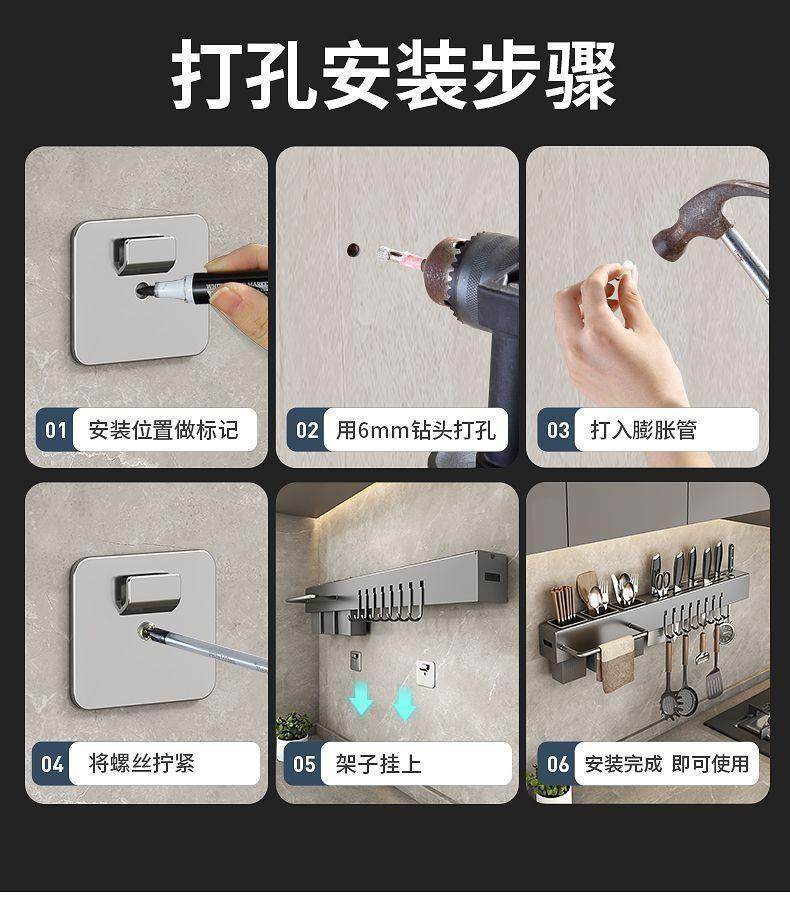 打孔安装步骤

01 安装位置做标记

02 用6mm钻头打孔

03 打入膨胀管

04 将螺丝拧紧

05 架子挂上

06 安装完成 即可使用