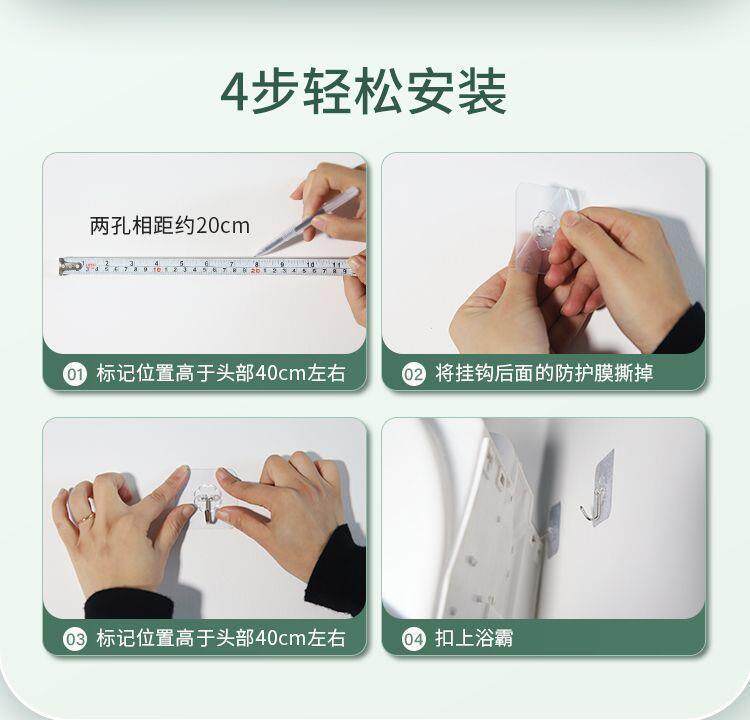 4步轻松安装

两孔相距约20cm

01 标记位置高于头部40cm左右

02 将挂钩后面的防护膜撕掉

03 标记位置高于头部40cm左右

04 扣上浴霸