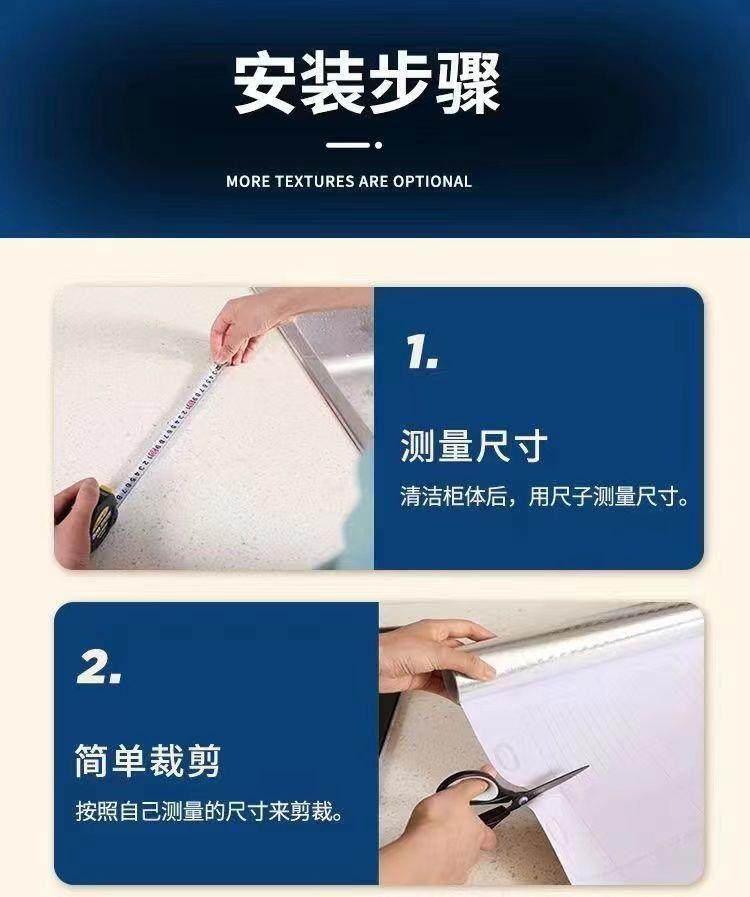 安装步骤

MORE TEXTURES ARE OPTIONAL

1.

测量尺寸

清洁柜体后，用尺子测量尺寸。

2.

简单裁剪

按照自己测量的尺寸来剪裁。