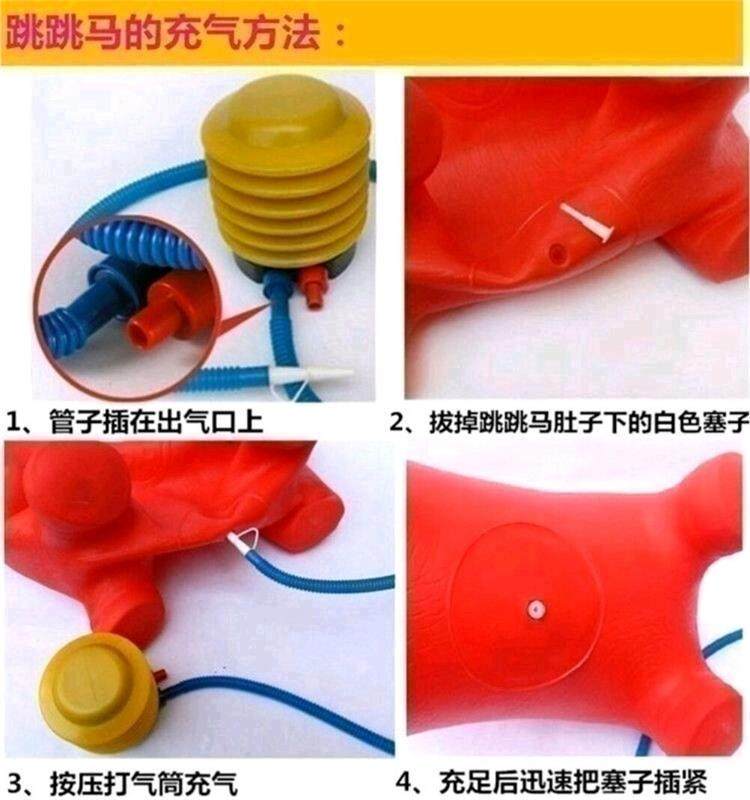 跳跳马的充气方法：

1、管子插在出气口上

2、拔掉跳跳马肚子下的白色塞子

3、按压打气筒充气

4、充足后迅速把塞子插紧