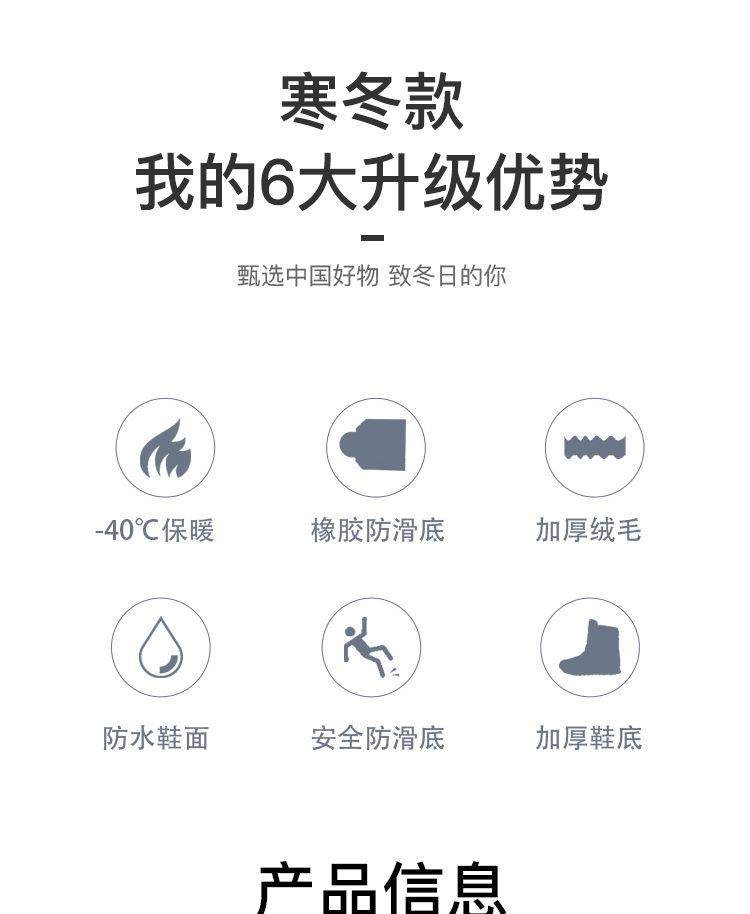 寒冬款
我的6大升级优势

甄选中国好物 致冬日的你

-40℃保暖

橡胶防滑底

加厚绒毛

防水鞋面

安全防滑底

加厚鞋底

产品信息