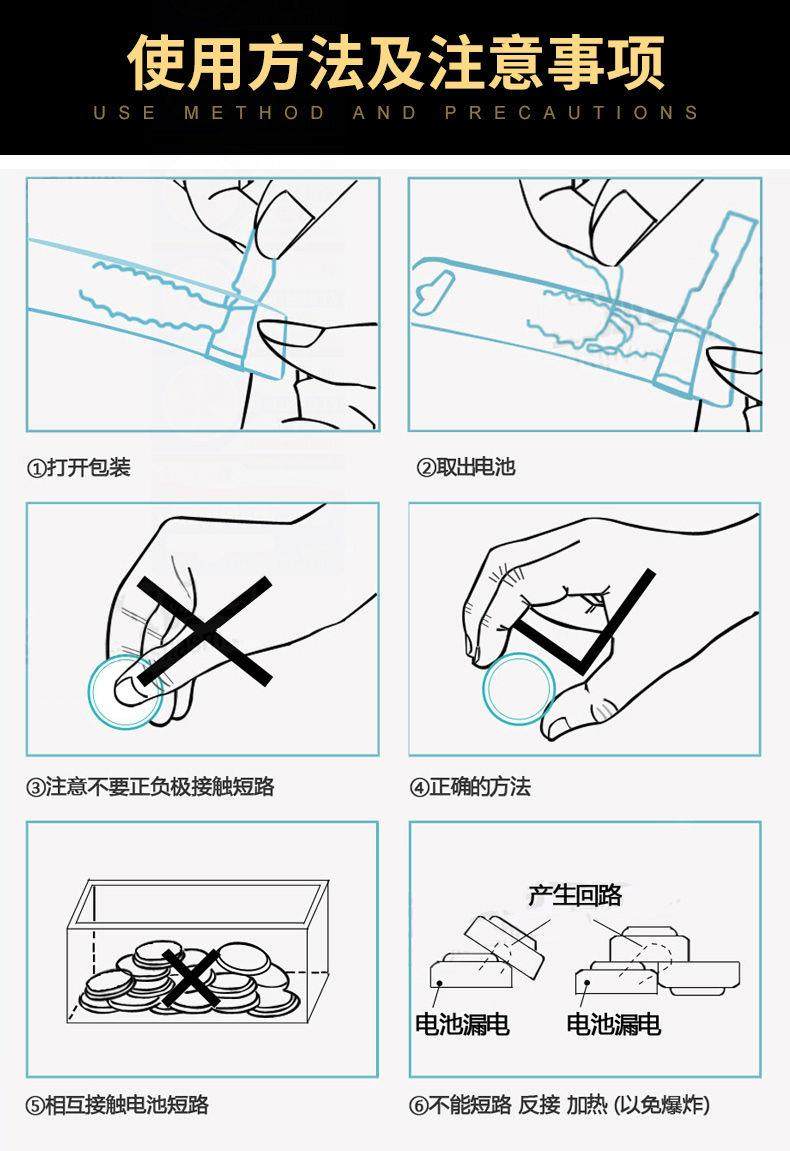 使用方法及注意事项
USE METHOD AND PRECAUTIONS

①打开包装

②取出电池

③注意不要正负极接触短路

④正确的方法

⑤相互接触电池短路

产生回路
电池漏电
电池漏电

⑥不能短路 反接 加热 (以免爆炸)