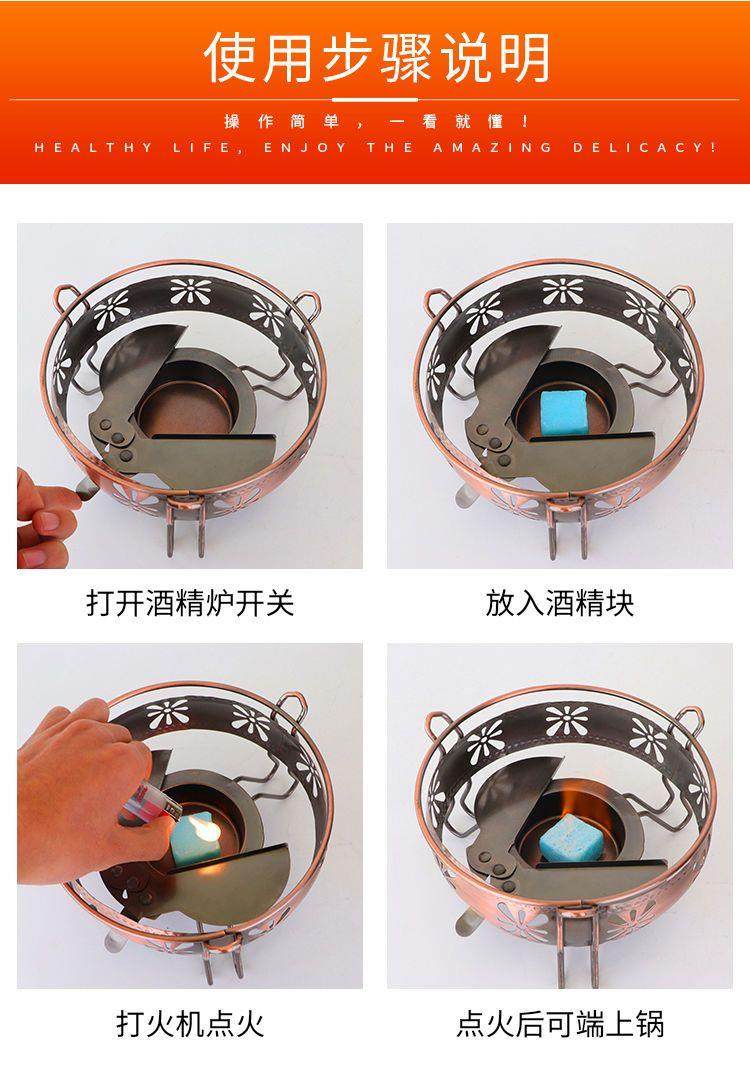 使用步骤说明

操作简单，一看就懂！

HEALTHY LIFE, ENJOY THE AMAZING DELICACY!

打开酒精炉开关

放入酒精块

打火机点火

点火后可端上锅