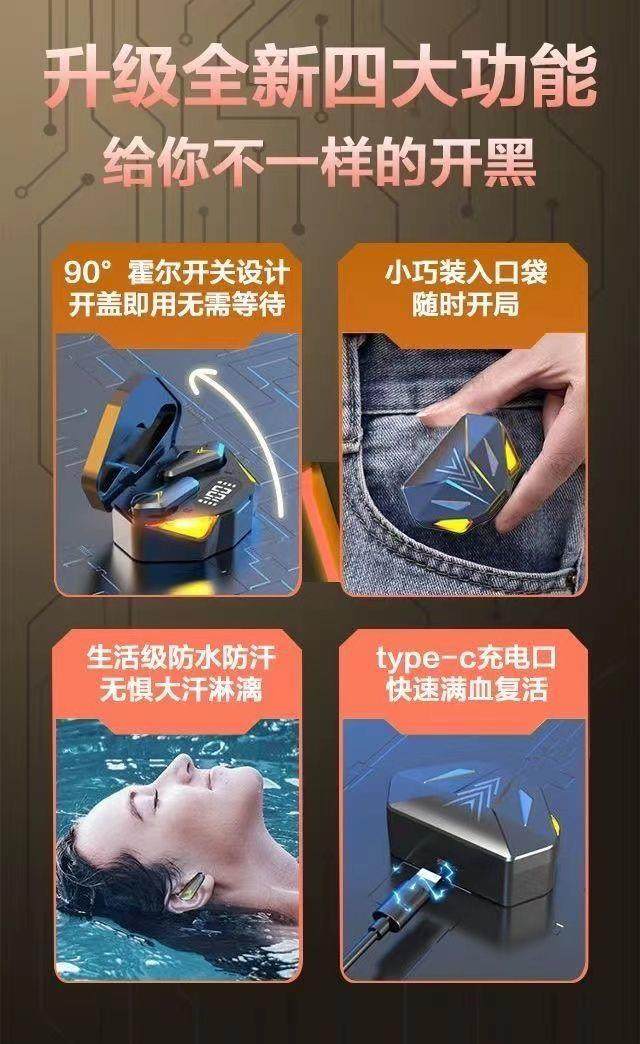 升级全新四大功能
给你不一样的开黑

90° 霍尔开关设计
开盖即用无需等待

小巧装入口袋
随时开局

生活级防水防汗
无惧大汗淋漓

type-c充电口
快速满血复活