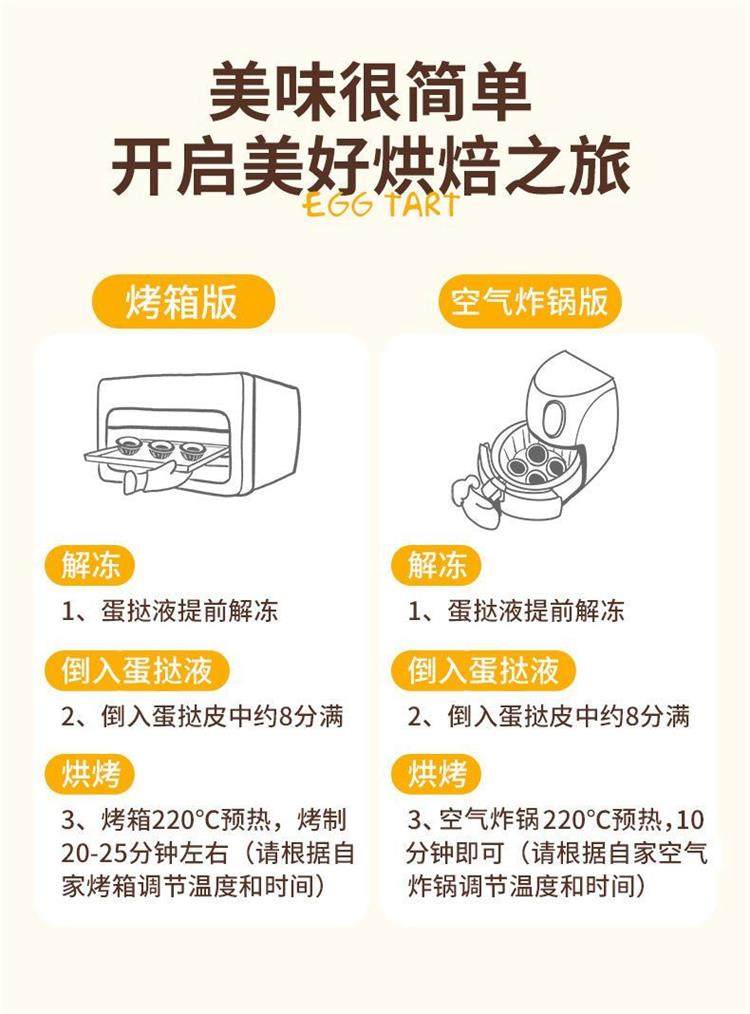 美味很简单
开启美好烘焙之旅
EGG TART

烤箱版

解冻
1、蛋挞液提前解冻

倒入蛋挞液
2、倒入蛋挞皮中约8分满

烘烤
3、烤箱220°C预热，烤制20-25分钟左右（请根据自家烤箱调节温度和时间）

空气炸锅版

解冻
1、蛋挞液提前解冻

倒入蛋挞液
2、倒入蛋挞皮中约8分满

烘烤
3、空气炸锅220°C预热，10分钟即可（请根据自家空气炸锅调节温度和时间）