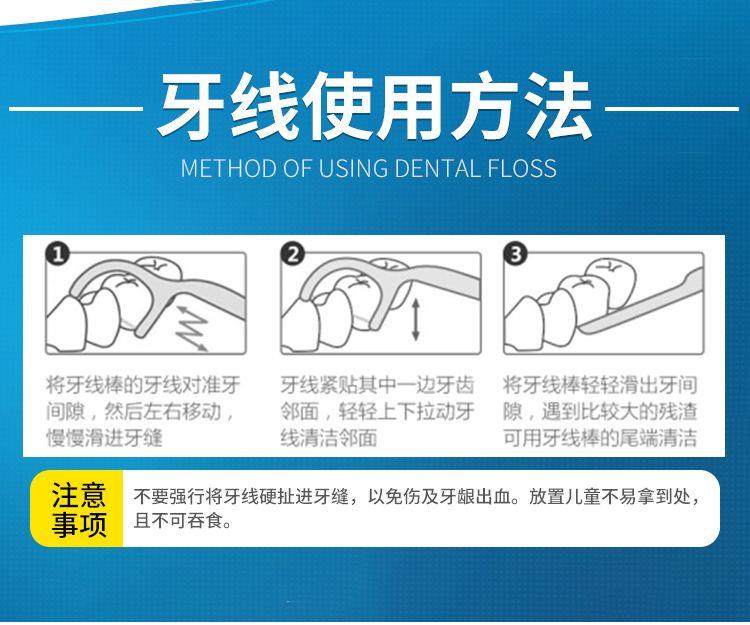 牙线使用方法

METHOD OF USING DENTAL FLOSS

1

将牙线棒的牙线对准牙间隙，然后左右移动，慢慢滑进牙缝

2

牙线紧贴其中一边牙齿邻面，轻轻上下拉动牙线清洁邻面

3

将牙线棒轻轻滑出牙间隙，遇到比较大的残渣可用牙线棒的尾端清洁

注意事项

不要强行将牙线硬扯进牙缝，以免伤及牙龈出血。放置儿童不易拿到处，且不可吞食。