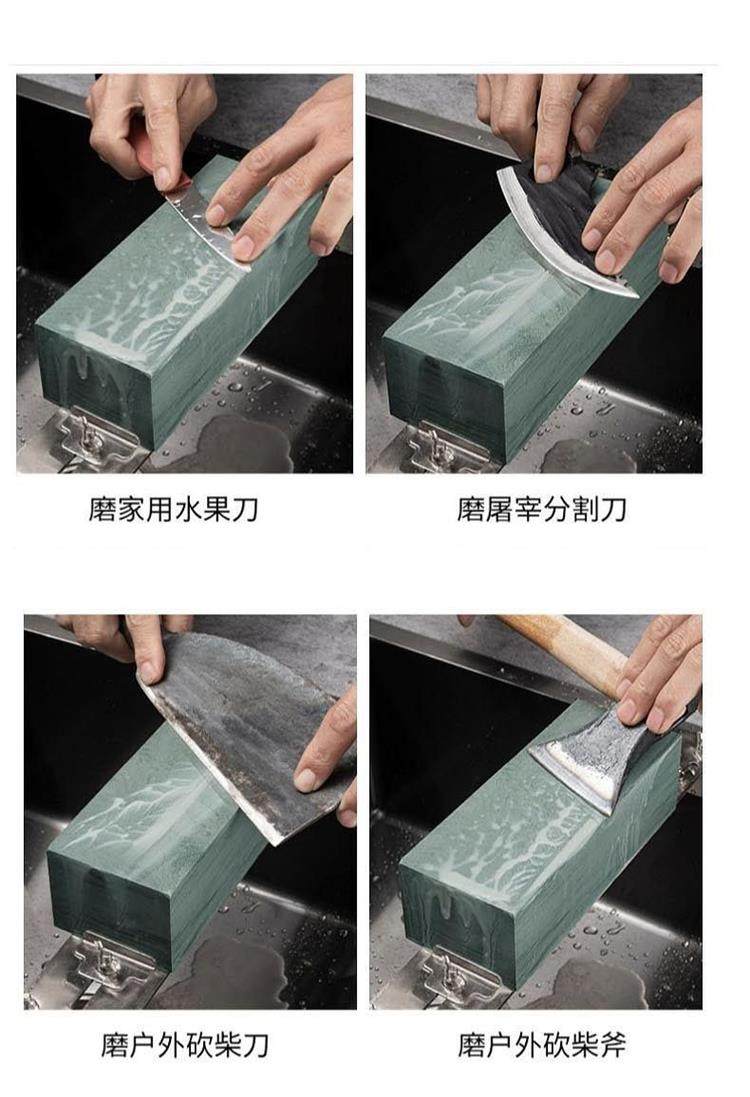 磨家用水果刀

磨屠宰分割刀

磨户外砍柴刀

磨户外砍柴斧