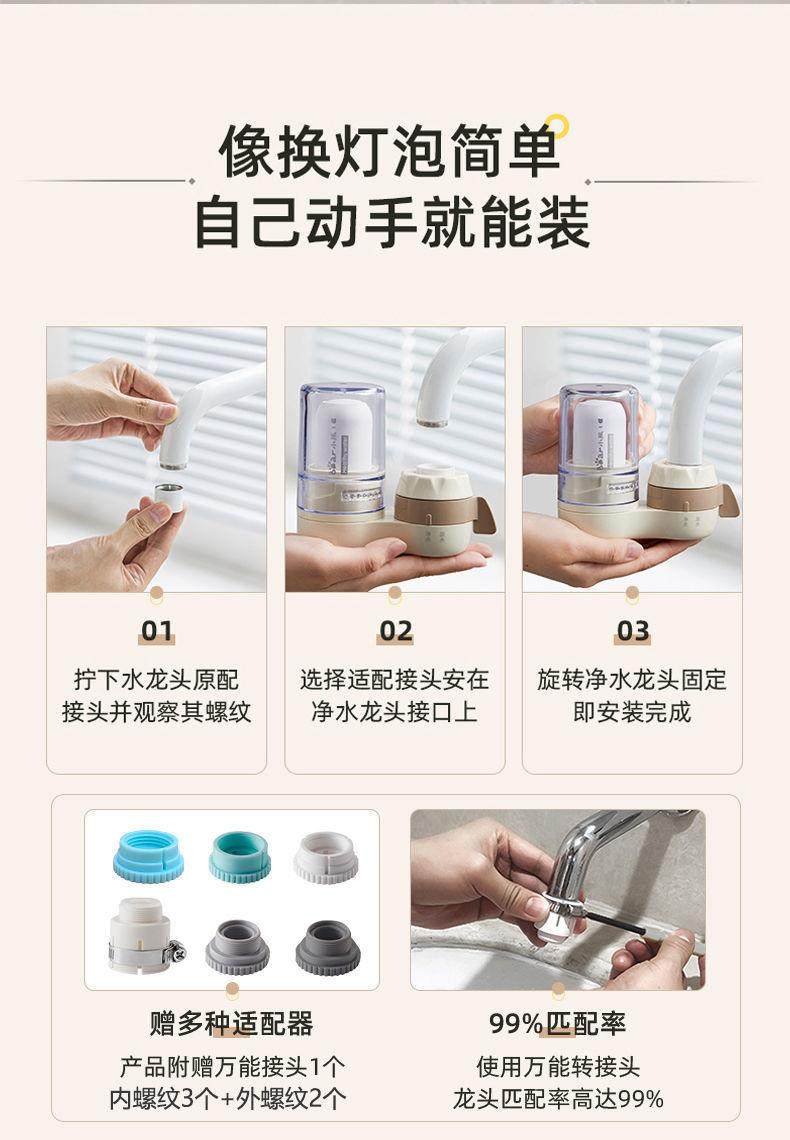 像换灯泡简单
自己动手就能装

01
拧下水龙头原配接头并观察其螺纹

02
选择适配接头安在净水龙头接口上

03
旋转净水龙头固定即安装完成

赠多种适配器
产品附赠万能接头1个
内螺纹3个+外螺纹2个

99%匹配率
使用万能转接头
龙头匹配率高达99%