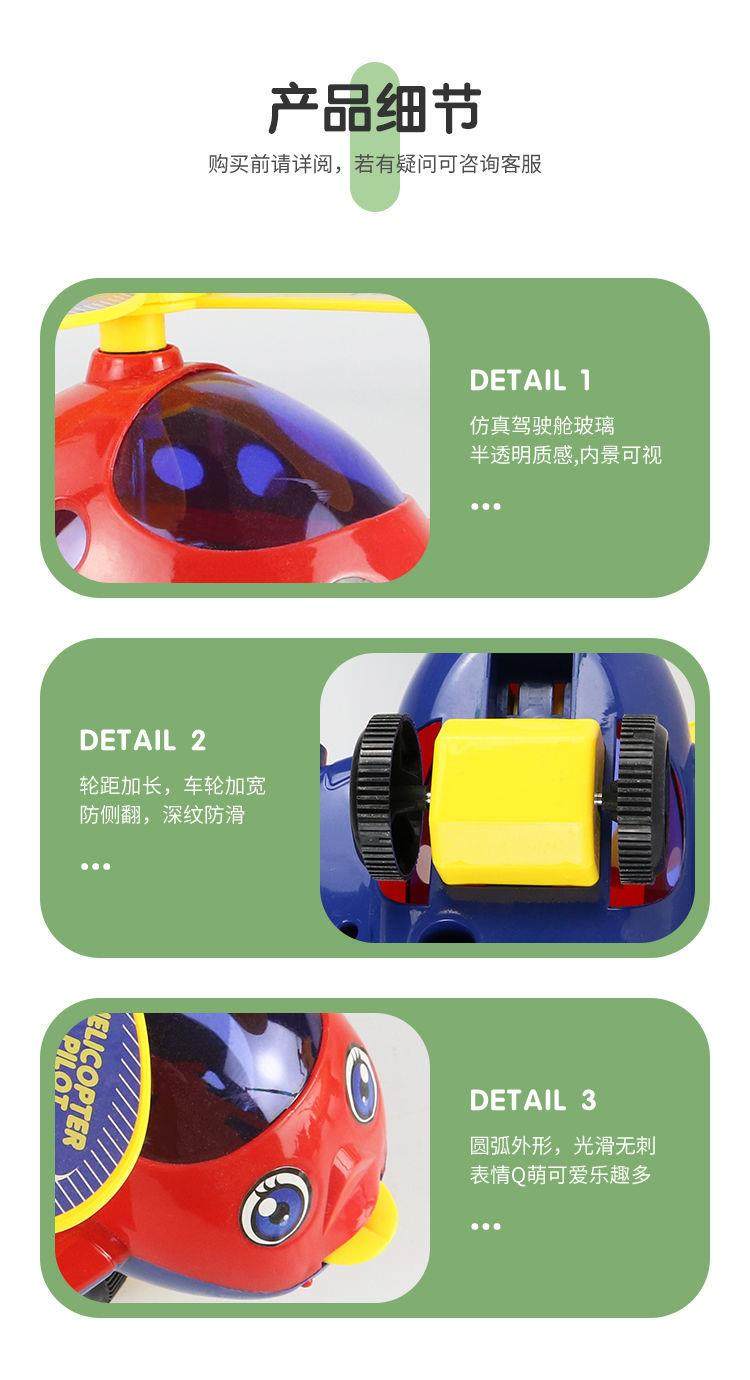 产品细节
购买前请详阅，若有疑问可咨询客服

DETAIL 1
仿真驾驶舱玻璃
半透明质感,内景可视
...

DETAIL 2
轮距加长，车轮加宽
防侧翻，深纹防滑
...

HELICOPTER PILOT

DETAIL 3
圆弧外形，光滑无刺
表情Q萌可爱乐趣多
...