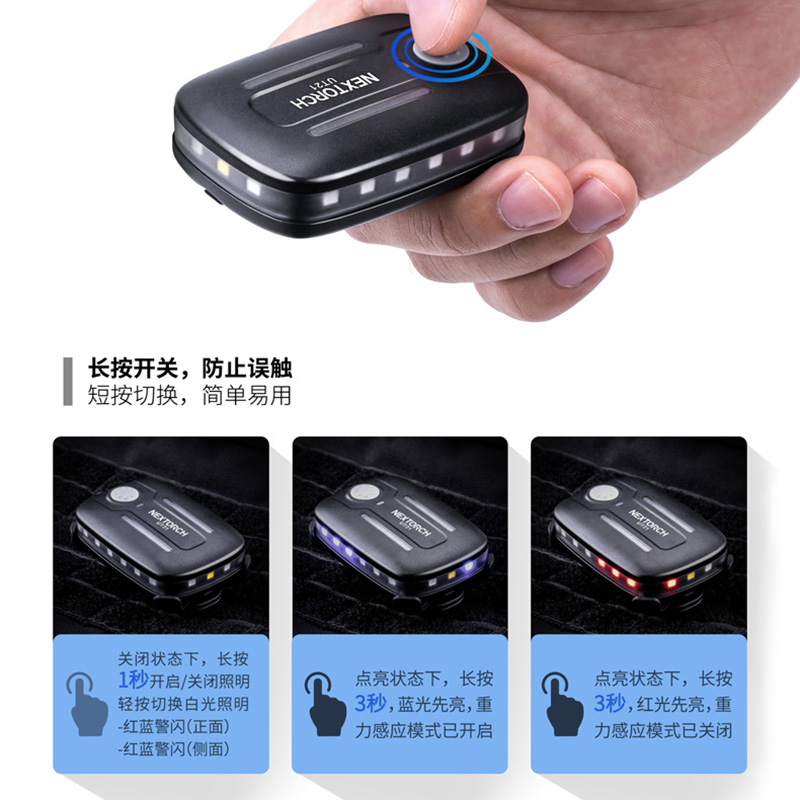 NEXTORCH
UT21

长按开关，防止误触
短按切换，简单易用

NEXTORCH
UT21

NEXTORCH
UT21

NEXTORCH
UT21

关闭状态下，长按1秒开启/关闭照明
轻按切换白光照明
-红蓝警闪(正面)
-红蓝警闪(侧面)

点亮状态下，长按3秒，蓝光先亮，重力感应模式已开启

点亮状态下，长按3秒，红光先亮，重力感应模式已关闭