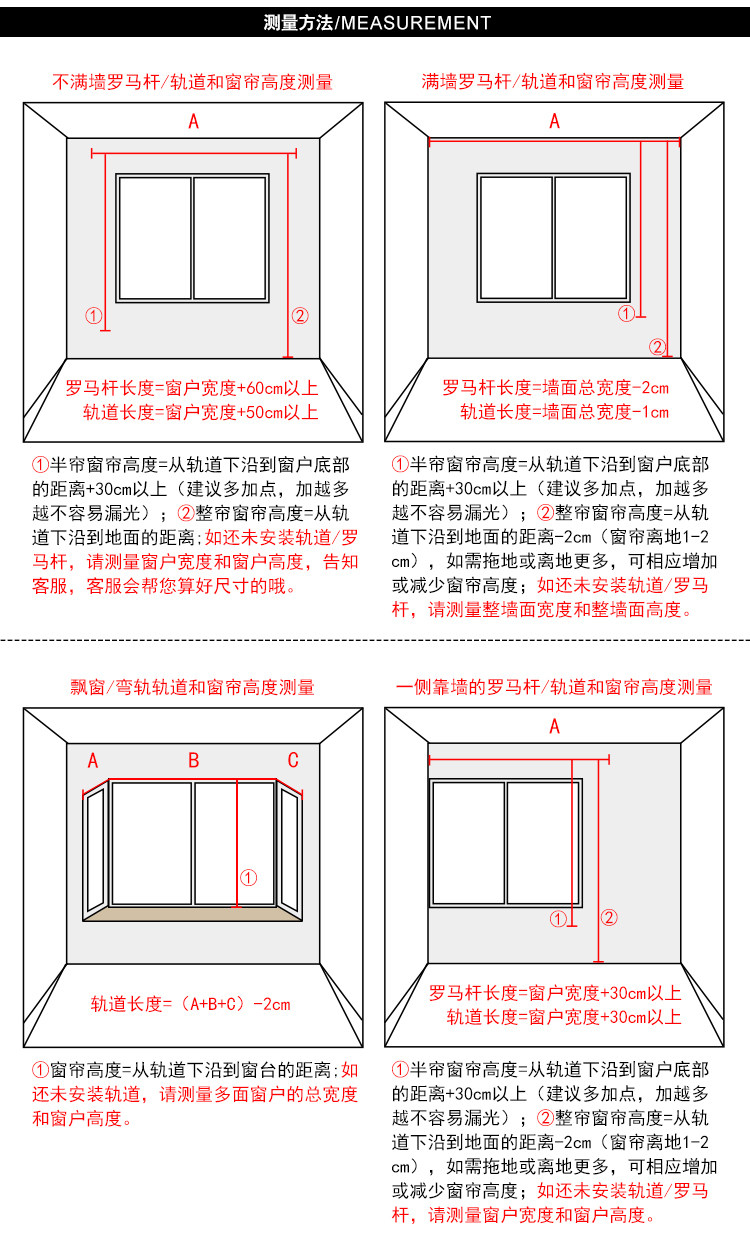 测量方法/MEASUREMENT

不满墙罗马杆/轨道和窗帘高度测量

A

①

②

罗马杆长度=窗户宽度+60cm以上
轨道长度=窗户宽度+50cm以上

①半帘窗帘高度=从轨道下沿到窗户底部的距离+30cm以上（建议多加点，加越多越不容易漏光）；②整帘窗帘高度=从轨道下沿到地面的距离;如还未安装轨道/罗马杆，请测量窗户宽度和窗户高度，告知客服，客服会帮您算好尺寸的哦。

满墙罗马杆/轨道和窗帘高度测量

A

①

②

罗马杆长度=墙面总宽度-2cm
轨道长度=墙面总宽度-1cm

①半帘窗帘高度=从轨道下沿到窗户底部的距离+30cm以上（建议多加点，加越多越不容易漏光）；②整帘窗帘高度=从轨道下沿到地面的距离-2cm（窗帘离地1-2cm），如需拖地或离地更多，可相应增加或减少窗帘高度；如还未安装轨道/罗马杆，请测量整墙面宽度和整墙面高度。

飘窗/弯轨轨道和窗帘高度测量

A B C

①

轨道长度=（A+B+C）-2cm

①窗帘高度=从轨道下沿到窗台的距离;如还未安装轨道，请测量多面窗户的总宽度和窗户高度。

一侧靠墙的罗马杆/轨道和窗帘高度测量

A

①

②

罗马杆长度=窗户宽度+30cm以上
轨道长度=窗户宽度+30cm以上

①半帘窗帘高度=从轨道下沿到窗户底部的距离+30cm以上（建议多加点，加越多越不容易漏光）；②整帘窗帘高度=从轨道下沿到地面的距离-2cm（窗帘离地1-2cm），如需拖地或离地更多，可相应增加或减少窗帘高度；如还未安装轨道/罗马杆，请测量窗户宽度和窗户高度。