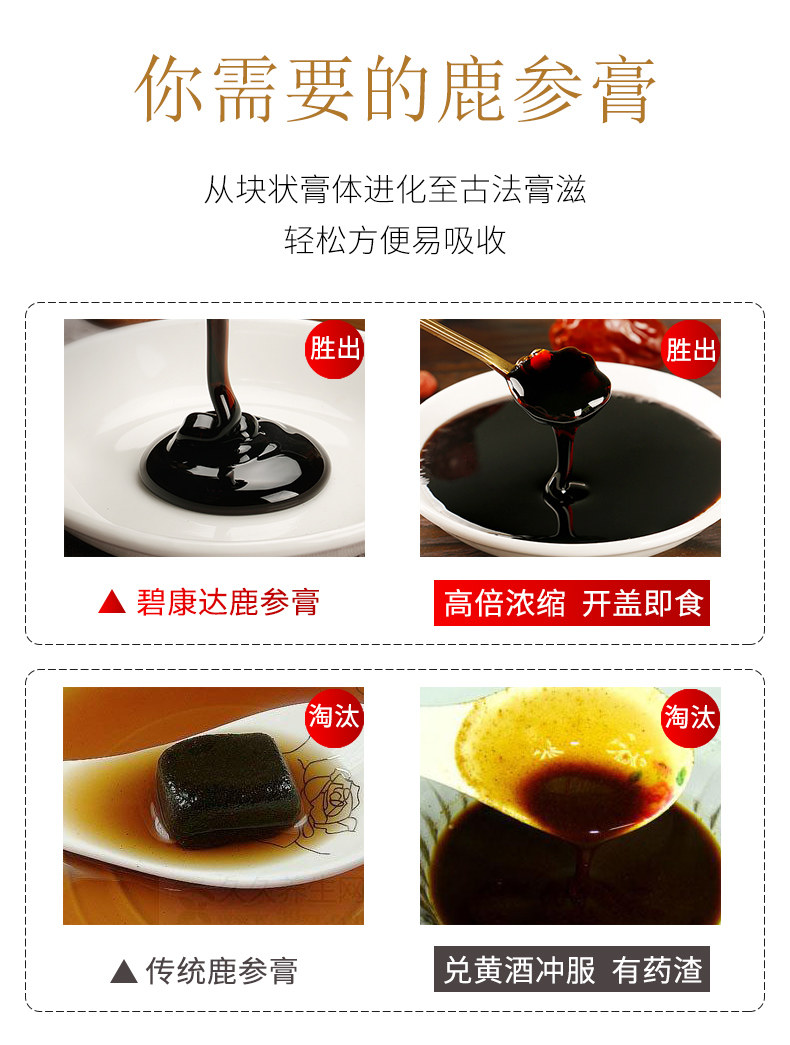 你需要的鹿参膏

从块状膏体进化至古法膏滋
轻松方便易吸收

胜出

胜出

▲ 碧康达鹿参膏

高倍浓缩 开盖即食

淘汰

淘汰

▲ 传统鹿参膏

兑黄酒冲服 有药渣