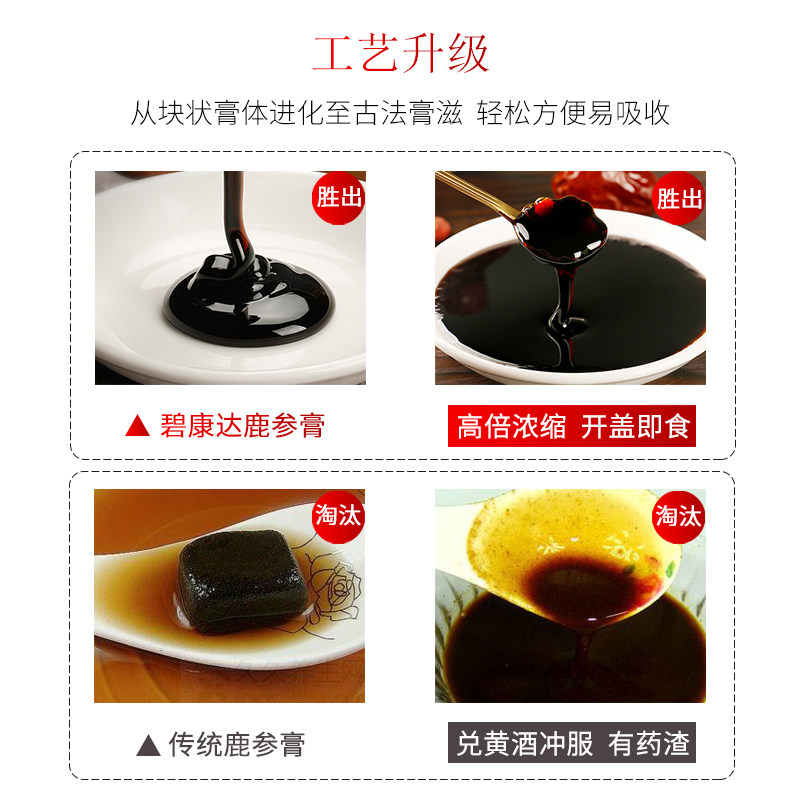 工艺升级

从块状膏体进化至古法膏滋 轻松方便易吸收

胜出

胜出

▲ 碧康达鹿参膏

高倍浓缩 开盖即食

淘汰

淘汰

▲ 传统鹿参膏

兑黄酒冲服 有药渣