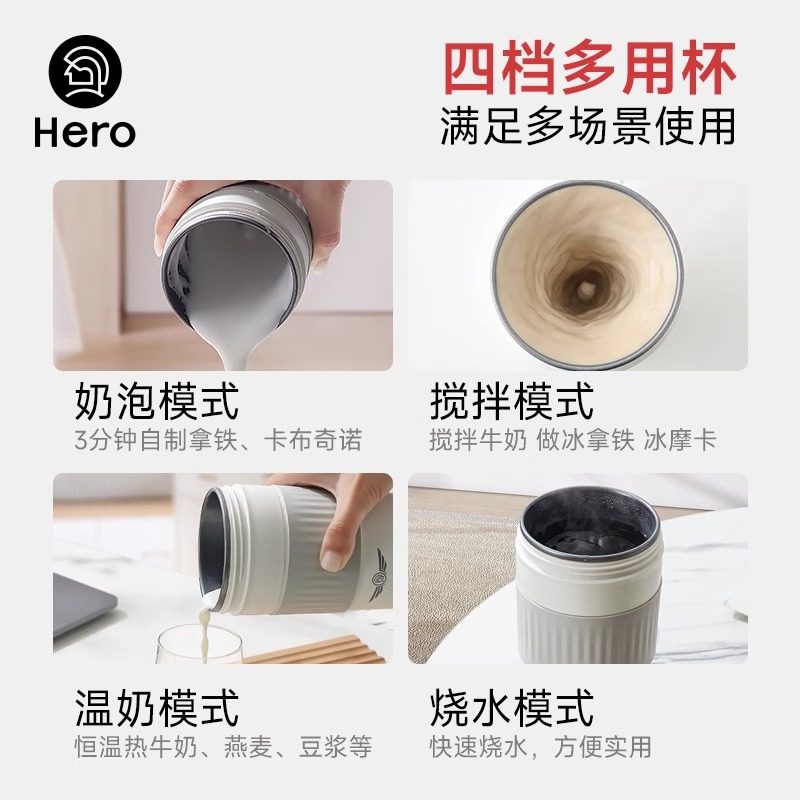 Hero

四档多用杯
满足多场景使用

奶泡模式
3分钟自制拿铁、卡布奇诺

搅拌模式
搅拌牛奶 做冰拿铁 冰摩卡

温奶模式
恒温热牛奶、燕麦、豆浆等

烧水模式
快速烧水，方便实用