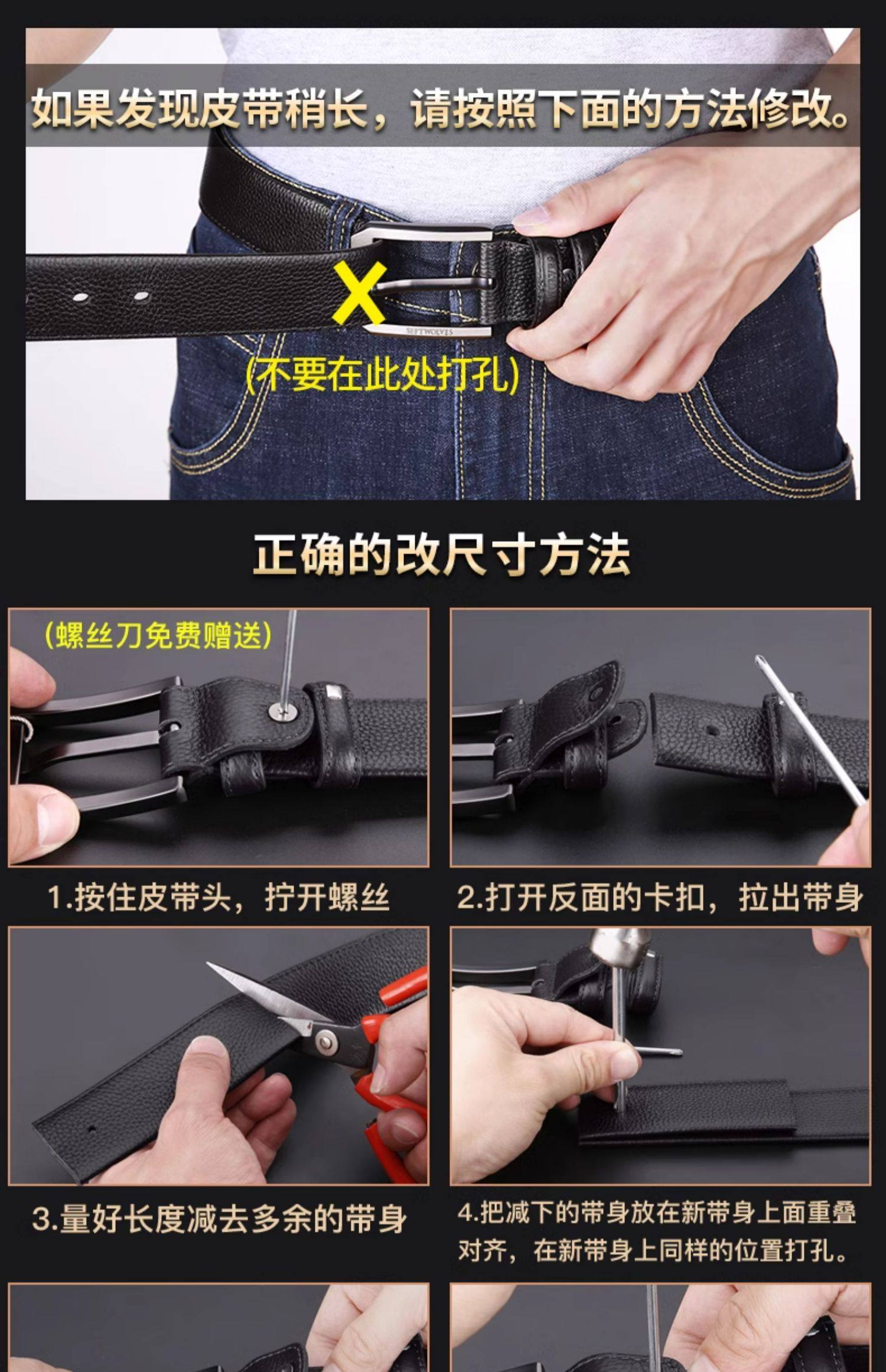 如果发现皮带稍长，请按照下面的方法修改。

X

SEPTWOLVES

(不要在此处打孔)

正确的改尺寸方法

(螺丝刀免费赠送)

1.按住皮带头，拧开螺丝

2.打开反面的卡扣，拉出带身

3.量好长度减去多余的带身

4.把减下的带身放在新带身上面重叠对齐，在新带身上同样的位置打孔。